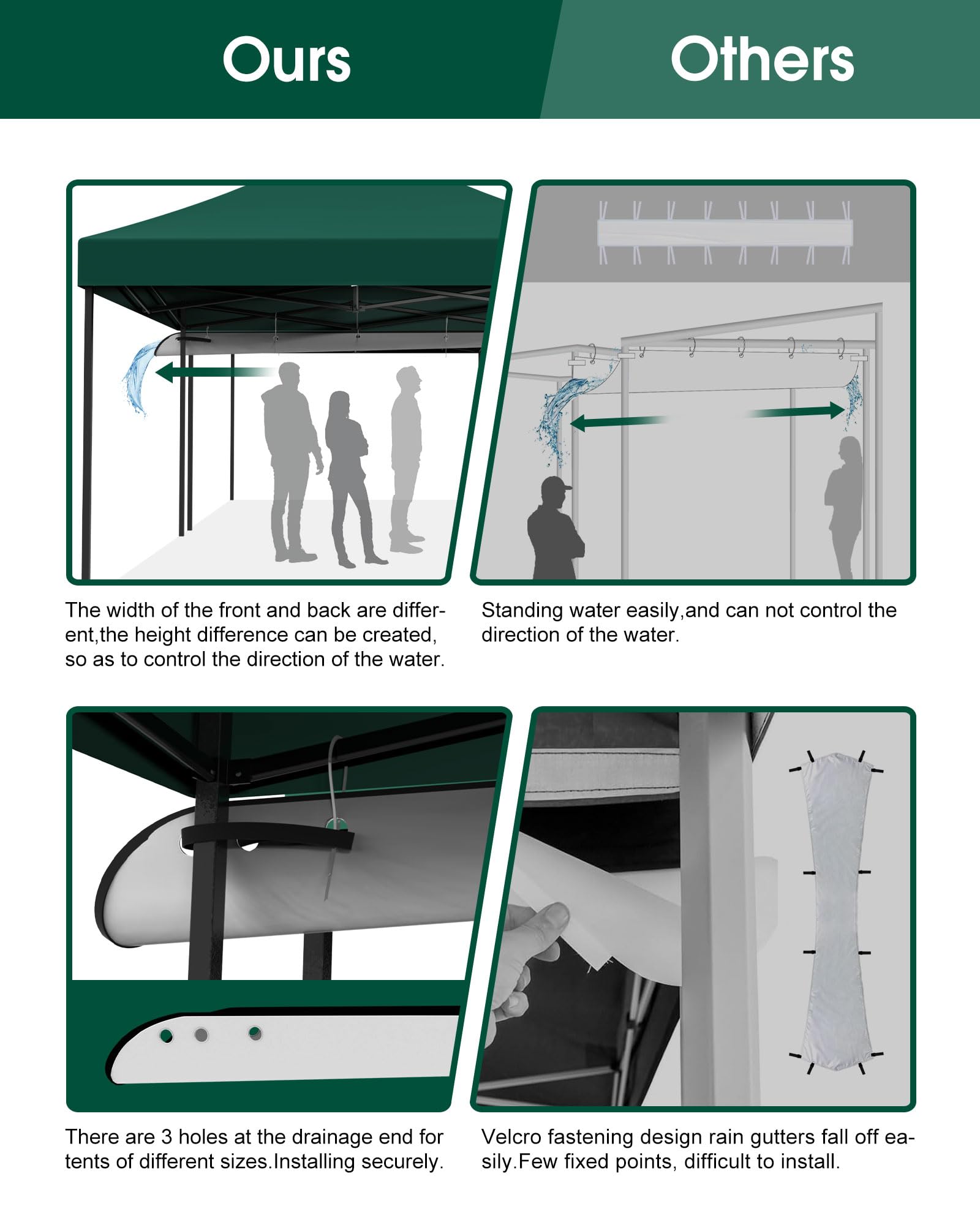 Ours

Others

The width of the front and back are different,the height difference can be created, so as to control the direction of the water.

Standing water easily,and can not control the direction of the water.

There are 3 holes at the drainage end for tents of different sizes.Installing securely.

Velcro fastening design rain gutters fall off easily.Few fixed points, difficult to install.