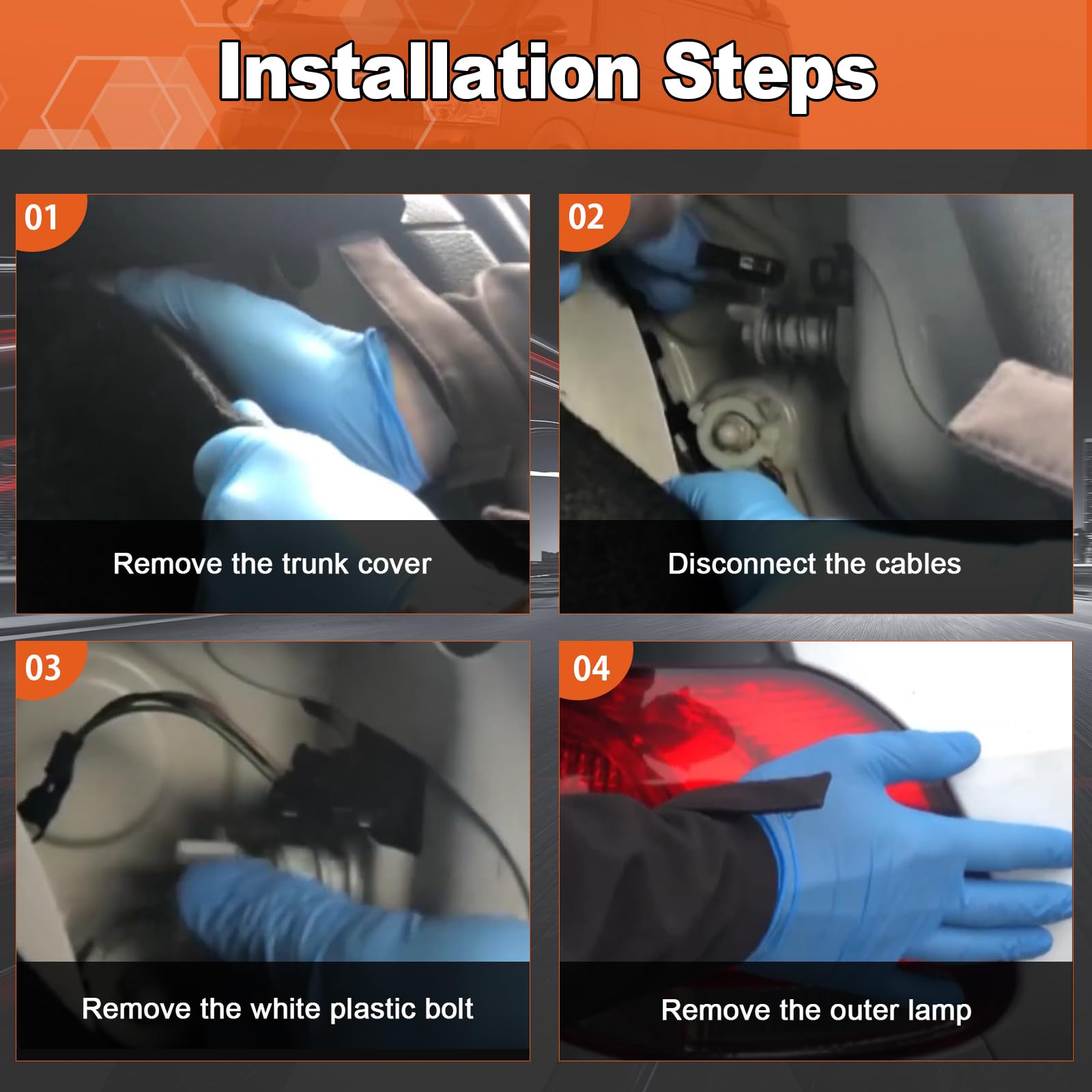 Installation Steps

01

Remove the trunk cover

02

Disconnect the cables

03

Remove the white plastic bolt

04

Remove the outer lamp