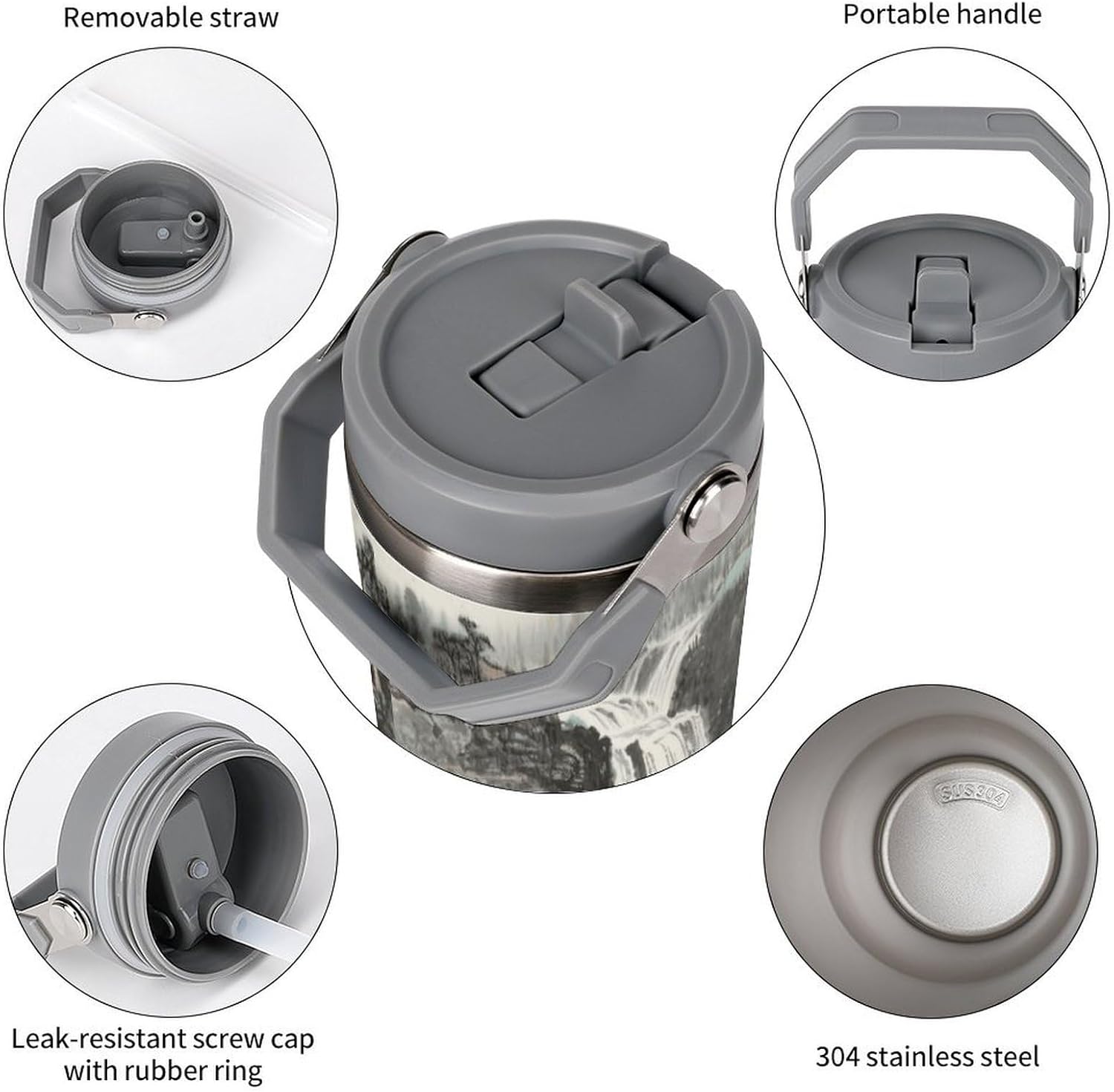 Removable straw

Portable handle

SUS304

Leak-resistant screw cap with rubber ring

304 stainless steel