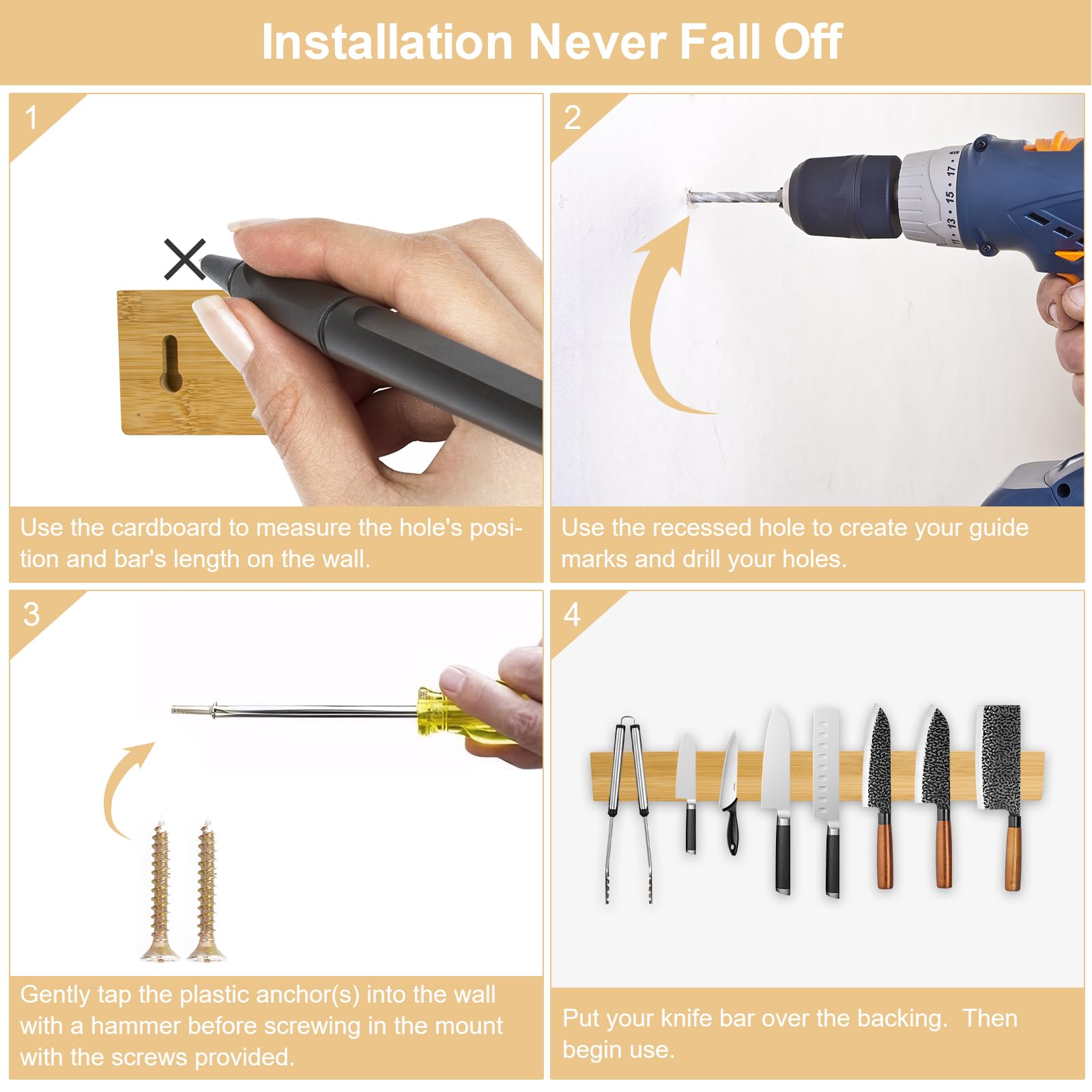 Installation Never Fall Off

1

Use the cardboard to measure the hole's position and bar's length on the wall.

2

11 • 13 • 15 • 17 •

Use the recessed hole to create your guide marks and drill your holes.

3

Gently tap the plastic anchor(s) into the wall with a hammer before screwing in the mount with the screws provided.

4

Put your knife bar over the backing. Then begin use.