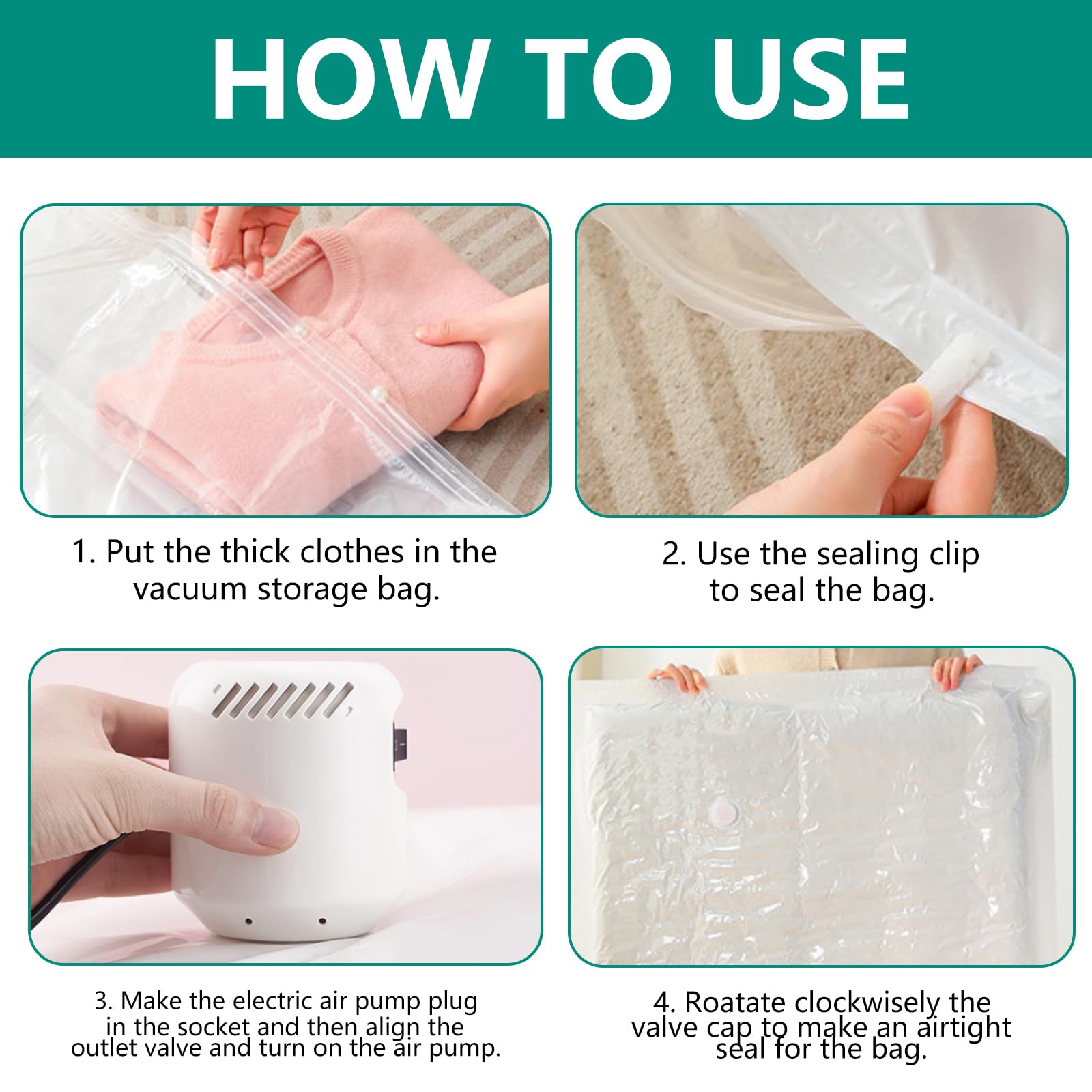 HOW TO USE

1. Put the thick clothes in the vacuum storage bag.

2. Use the sealing clip to seal the bag.

3. Make the electric air pump plug in the socket and then align the outlet valve and turn on the air pump.

4. Roatate clockwisely the valve cap to make an airtight seal for the bag.