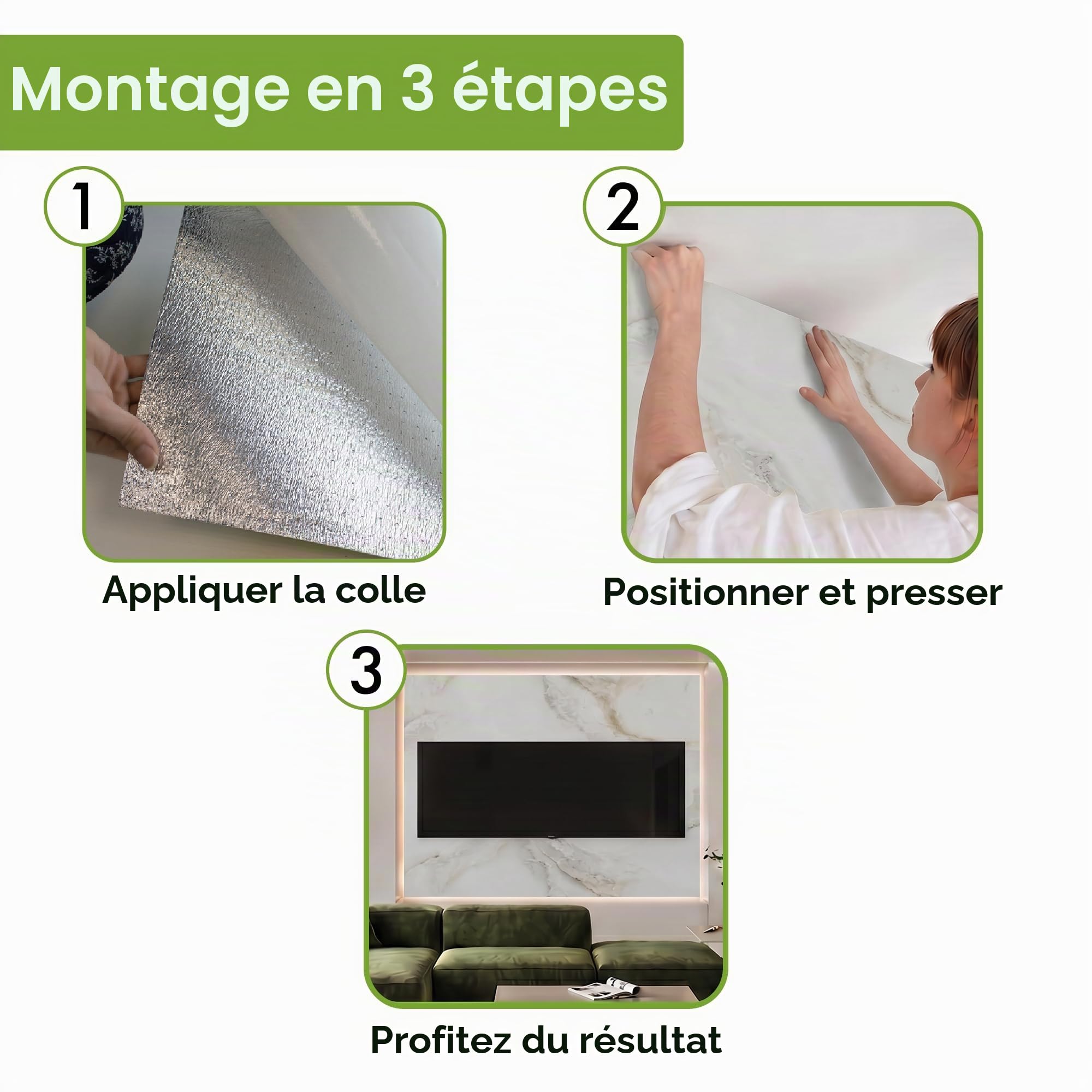 Montage en 3 étapes

1

Appliquer la colle

2

Positionner et presser

3

Profitez du résultat