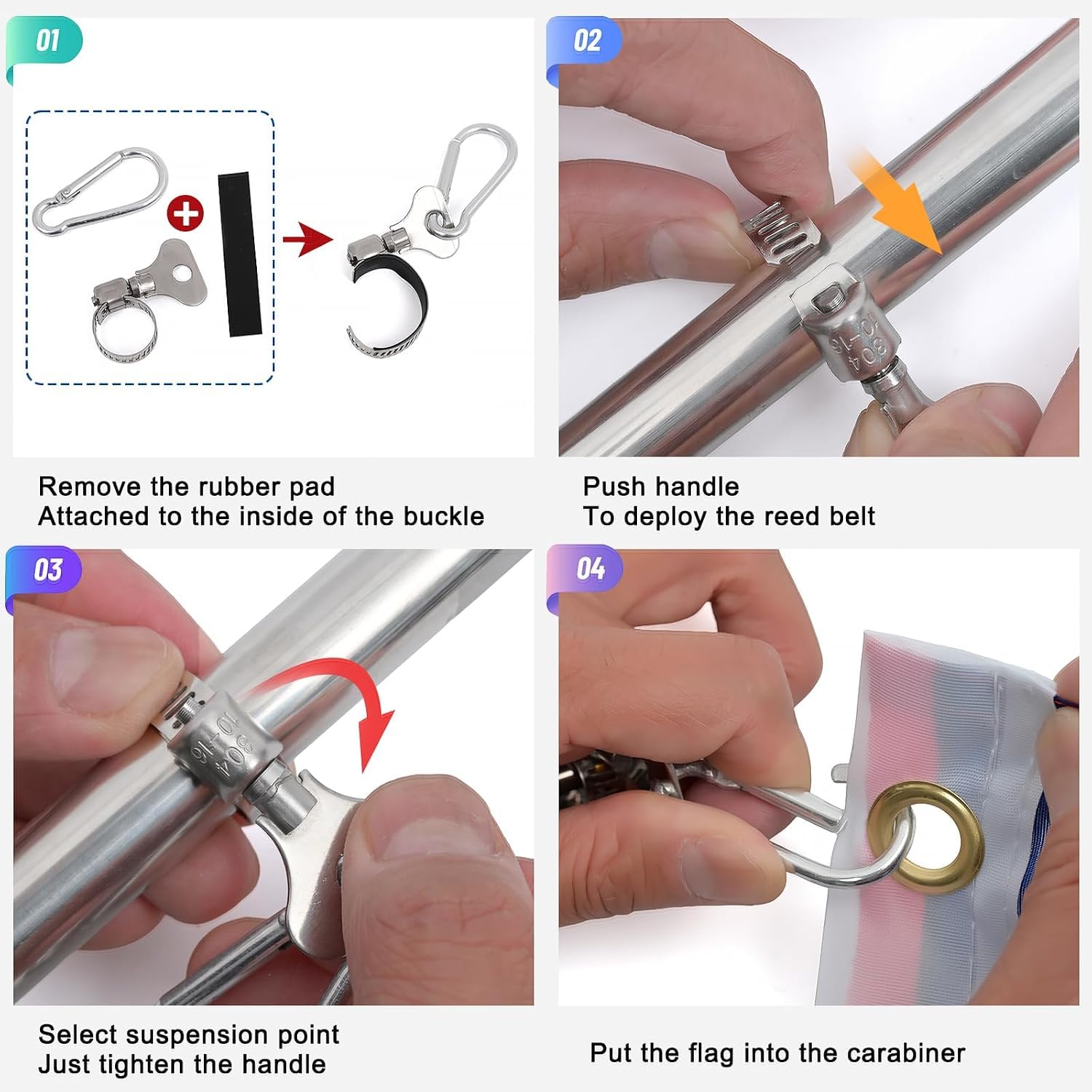 01

Remove the rubber pad
Attached to the inside of the buckle

02

304
10-16

Push handle
To deploy the reed belt

03

304
10-16

Select suspension point
Just tighten the handle

04

Put the flag into the carabiner