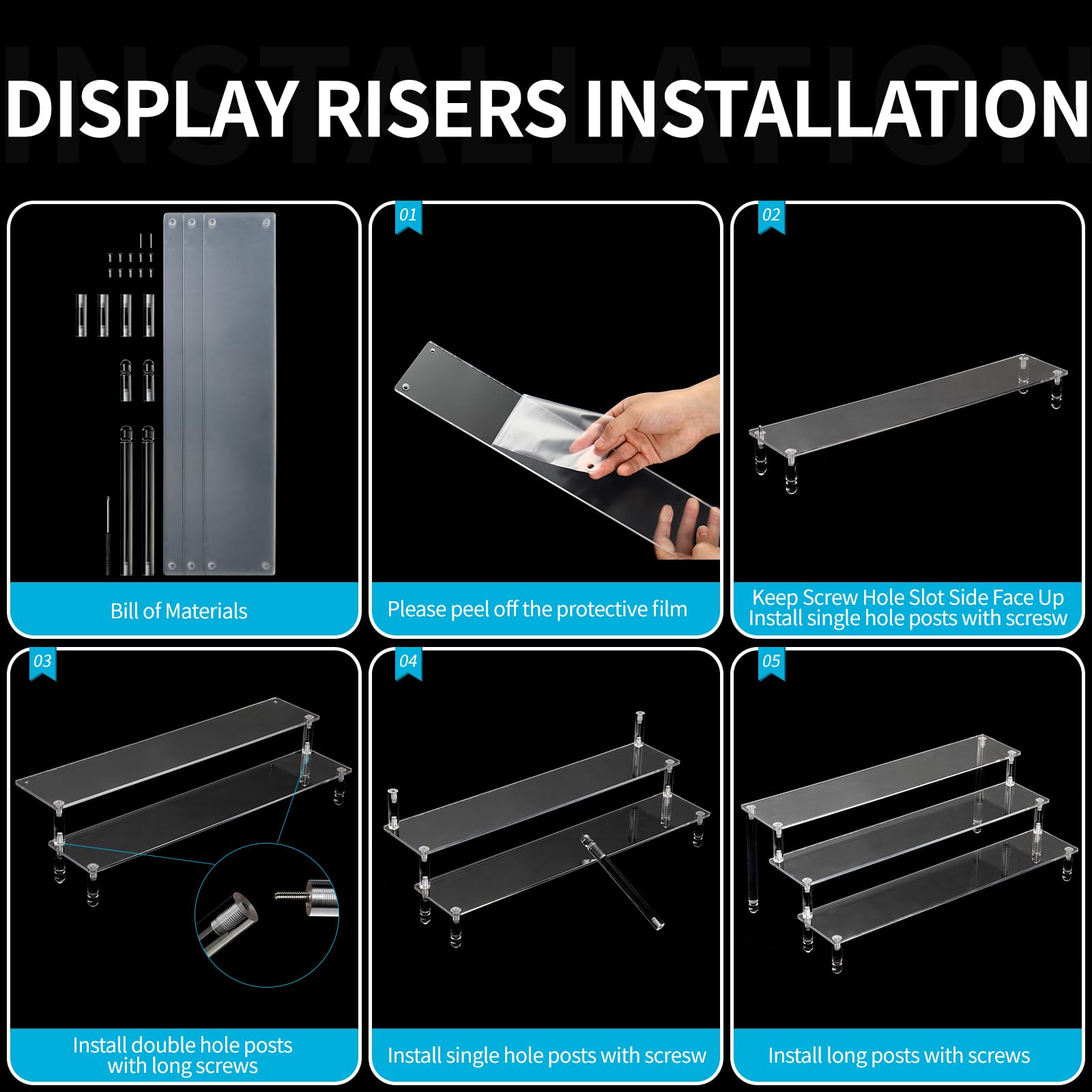 INSTALLATION

DISPLAY RISERS INSTALLATION

Bill of Materials

01

Please peel off the protective film

02

Keep Screw Hole Slot Side Face Up
Install single hole posts with scresw

03

Install double hole posts with long screws

04

Install single hole posts with scresw

05

Install long posts with screws