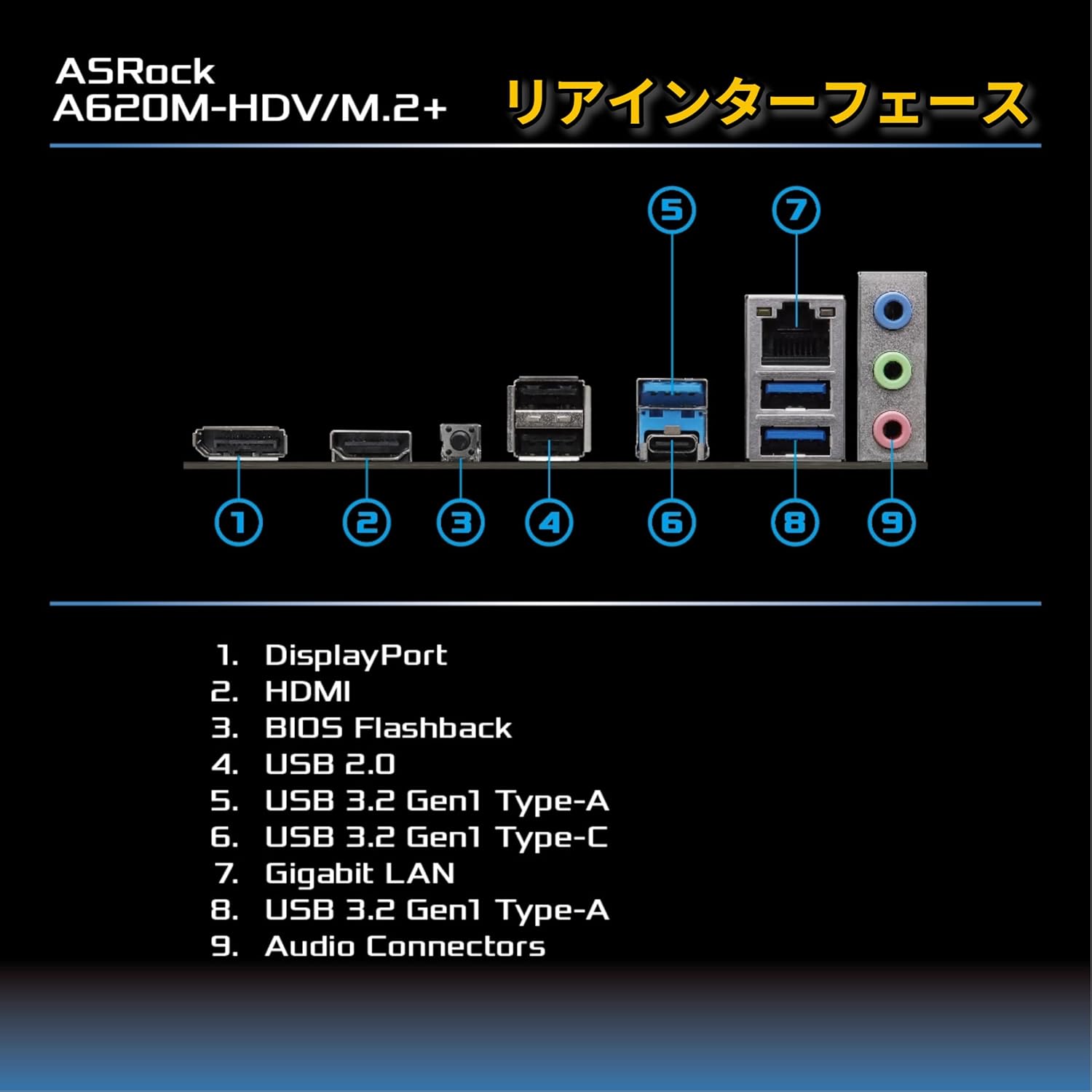 ASRock
A620M-HDV/M.2+

リアインターフェース

5 7

1 2 3 4 6 8 9

1. DisplayPort
2. HDMI
3. BIOS Flashback
4. USB 2.0
5. USB 3.2 Gen1 Type-A
6. USB 3.2 Gen1 Type-C
7. Gigabit LAN
8. USB 3.2 Gen1 Type-A
9. Audio Connectors