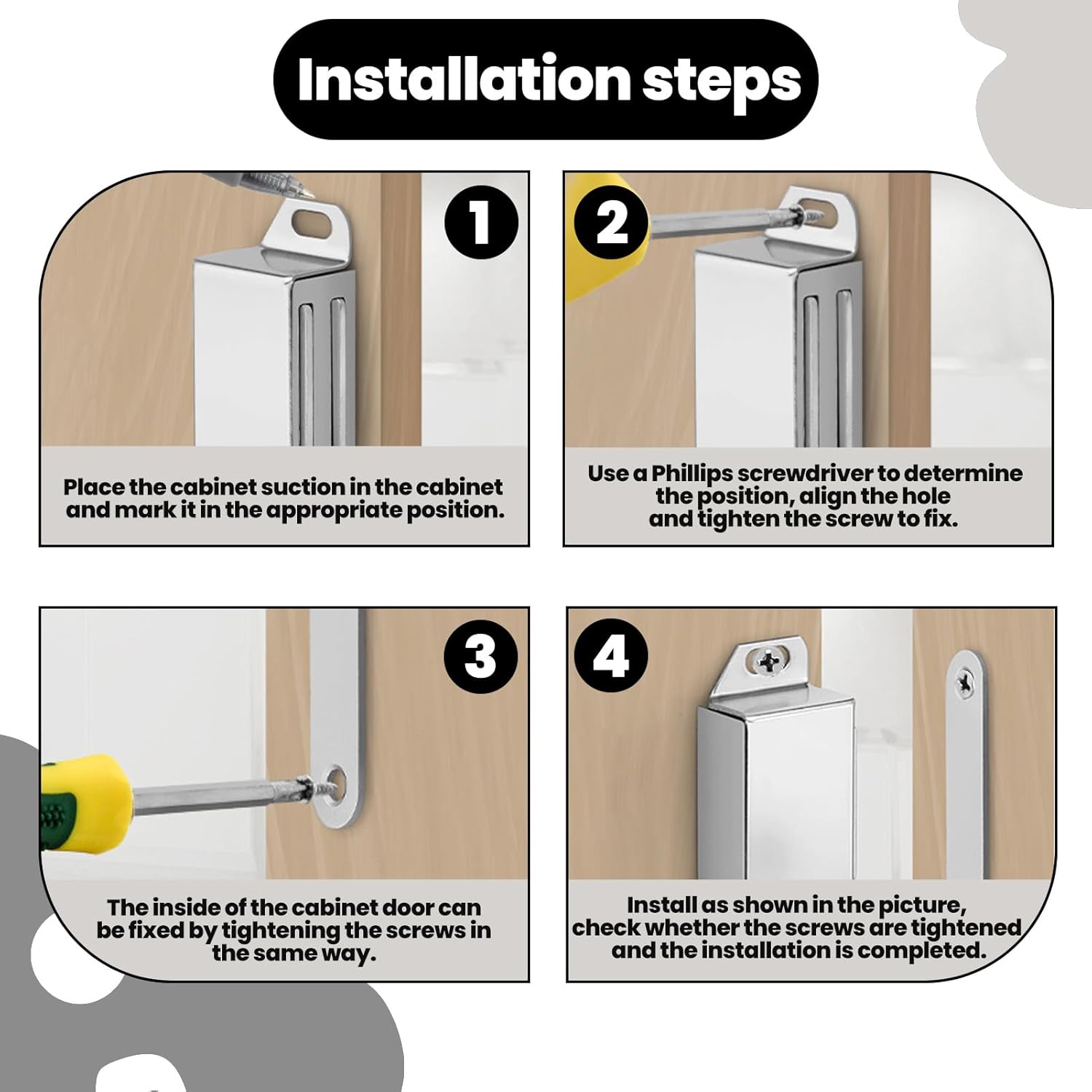 Installation steps

1

Place the cabinet suction in the cabinet and mark it in the appropriate position.

2

Use a Phillips screwdriver to determine the position, align the hole and tighten the screw to fix.

3

The inside of the cabinet door can be fixed by tightening the screws in the same way.

4

Install as shown in the picture, check whether the screws are tightened and the installation is completed.