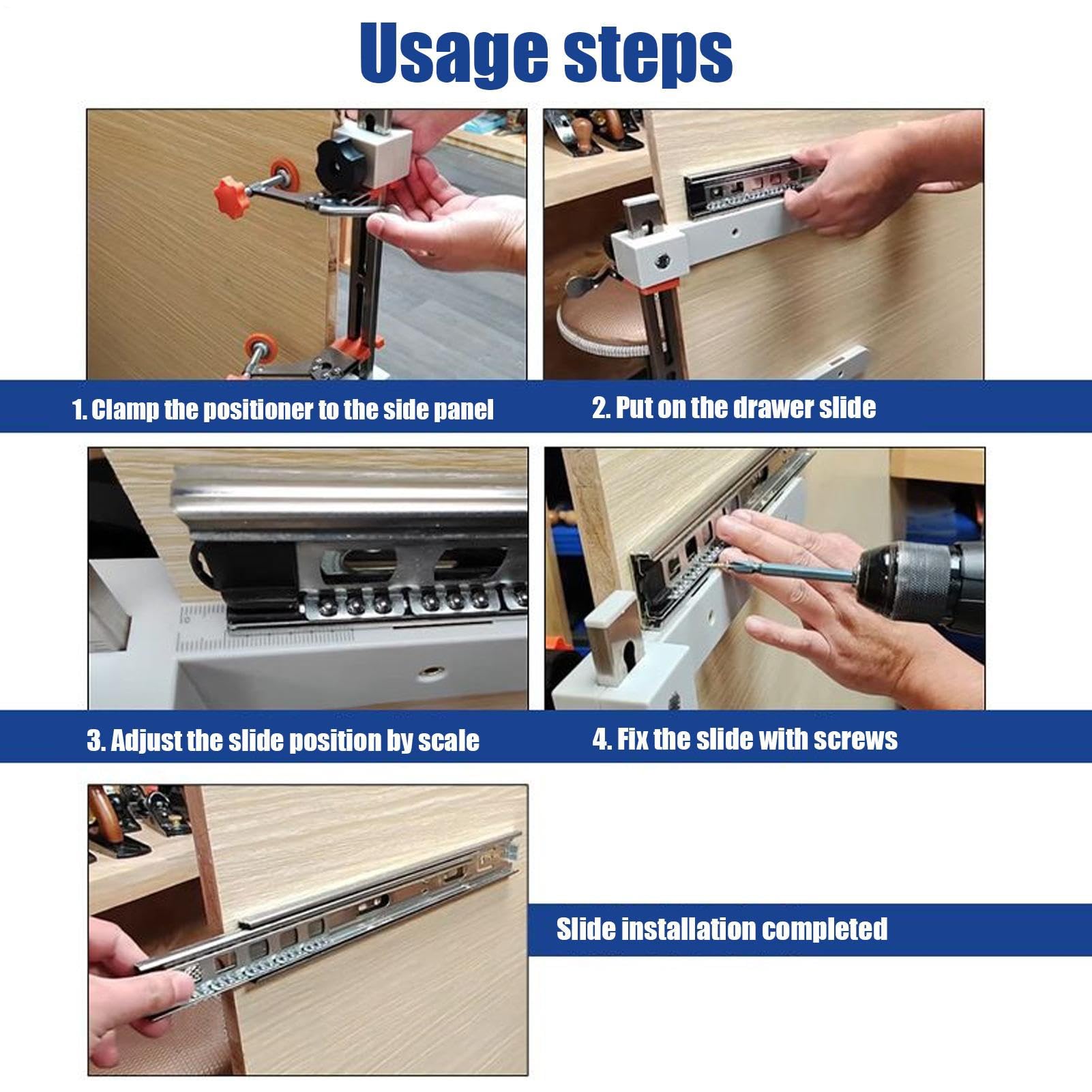 Usage steps

1. Clamp the positioner to the side panel

2. Put on the drawer slide

3. Adjust the slide position by scale

4. Fix the slide with screws

Slide installation completed