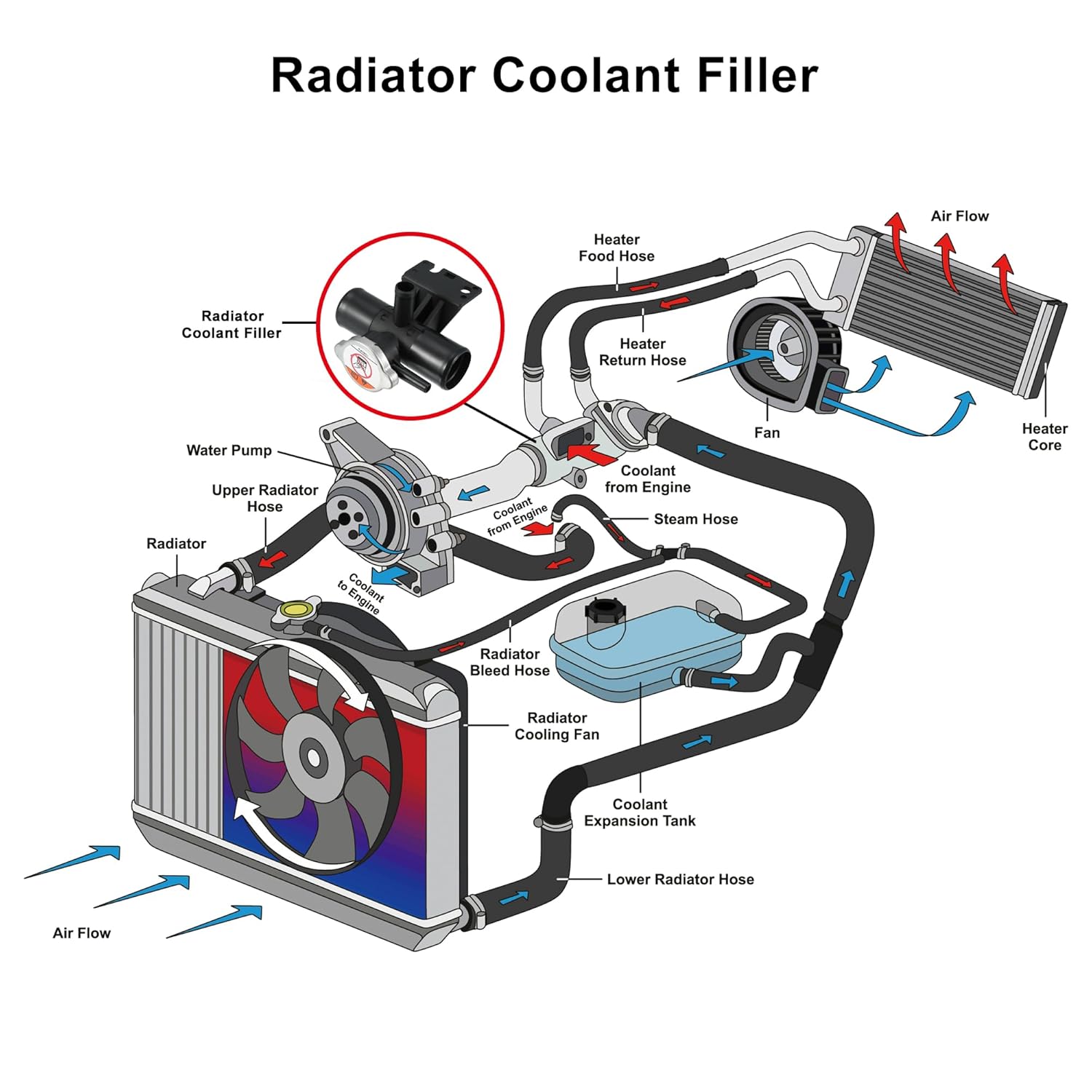 Radiator Coolant Filler

Air Flow

Heater Food Hose

Radiator Coolant Filler

Heater Return Hose

Fan

Heater Core

Water Pump

Coolant from Engine

Upper Radiator Hose

Coolant from Engine

Steam Hose

Radiator

Coolant to Engine

Radiator Bleed Hose

Radiator Cooling Fan

Coolant Expansion Tank

Lower Radiator Hose

Air Flow