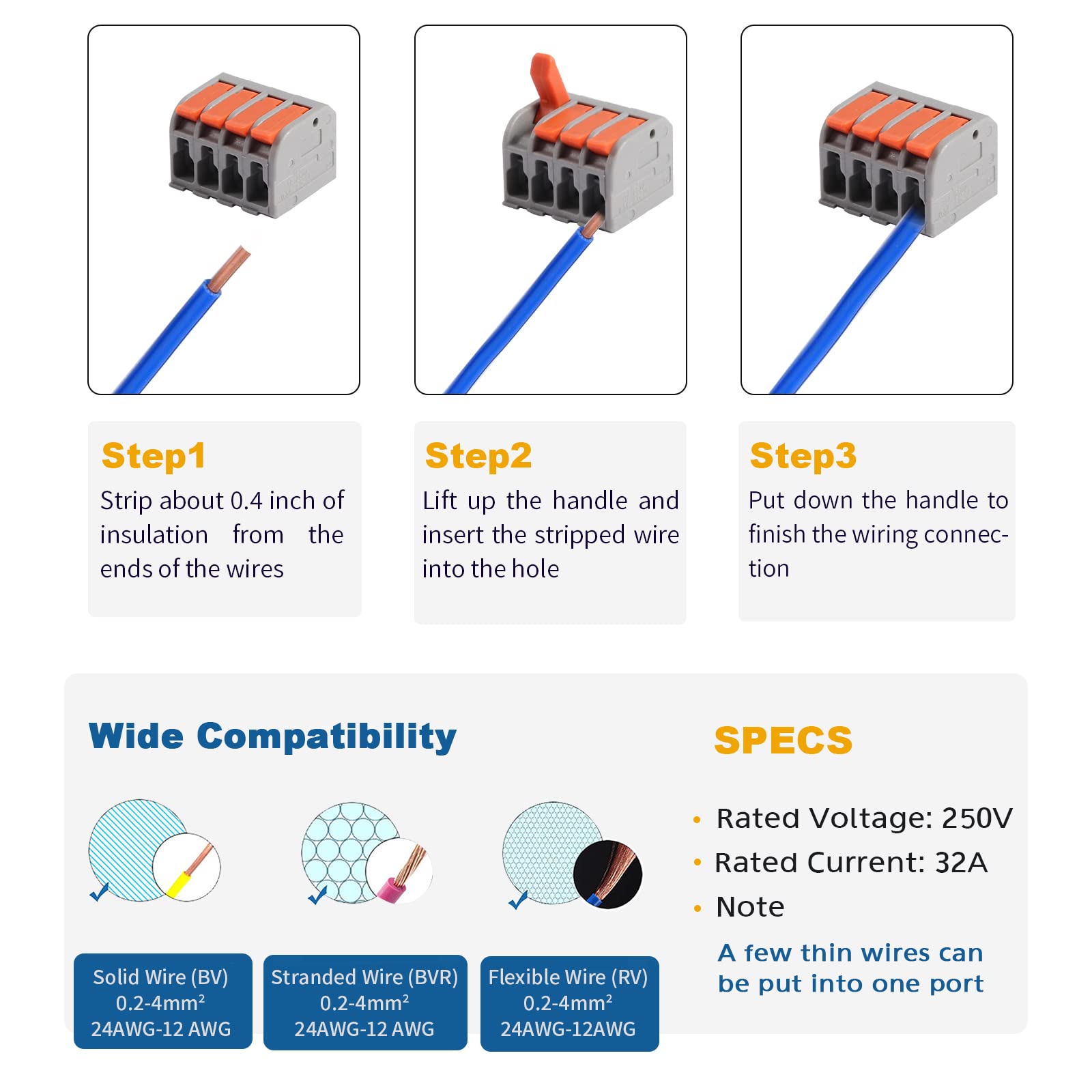 Step1
Strip about 0.4 inch of insulation from the ends of the wires

Step2
Lift up the handle and insert the stripped wire into the hole

Step3
Put down the handle to finish the wiring connection

Wide Compatibility

Solid Wire (BV)
0.2-4mm²
24AWG-12 AWG

Stranded Wire (BVR)
0.2-4mm²
24AWG-12 AWG

Flexible Wire (RV)
0.2-4mm²
24AWG-12AWG

SPECS

• Rated Voltage: 250V
• Rated Current: 32A
• Note

A few thin wires can be put into one port