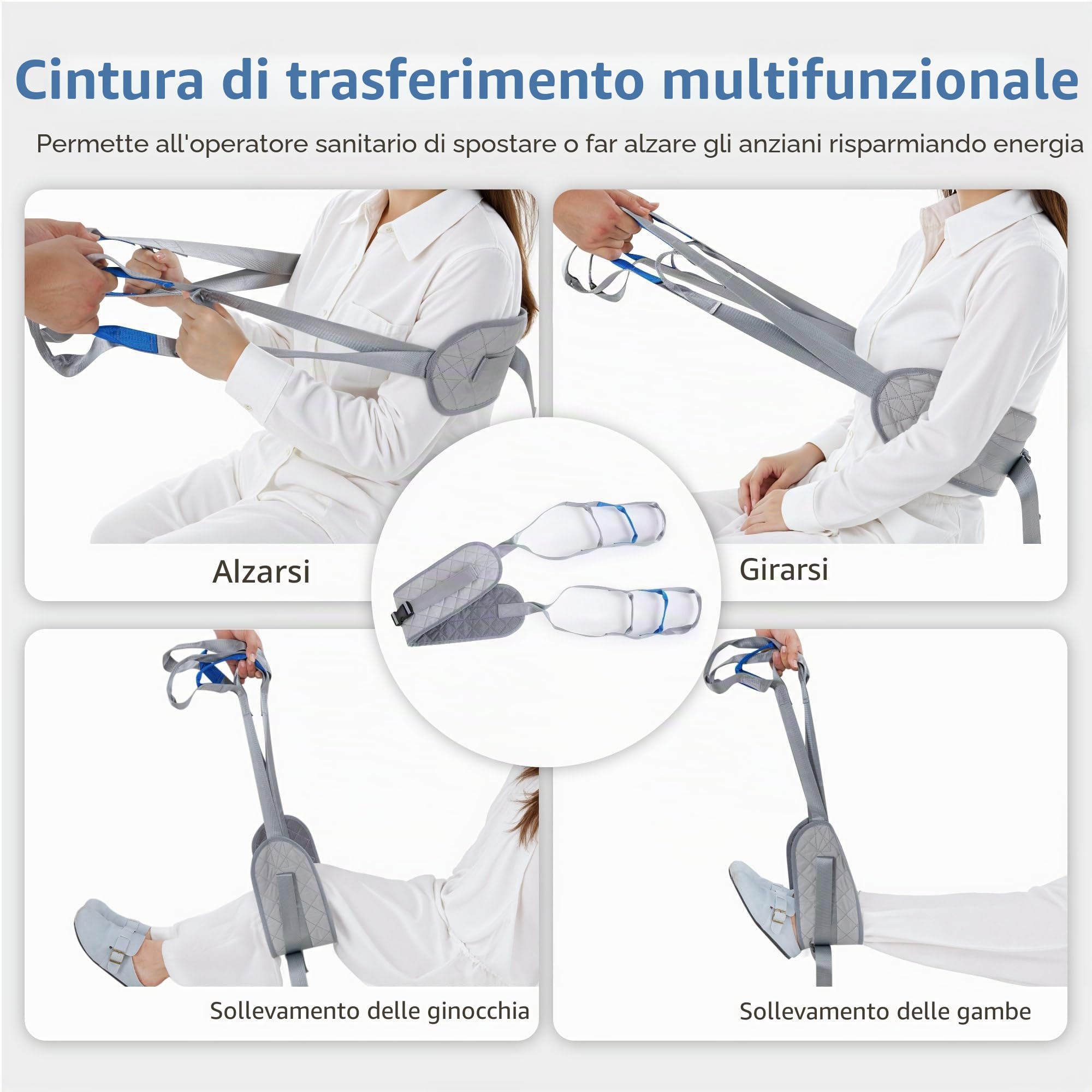 Cintura di trasferimento multifunzionale

Permette all'operatore sanitario di spostare o far alzare gli anziani risparmiando energia

Alzarsi

Girarsi

Sollevamento delle ginocchia

Sollevamento delle gambe