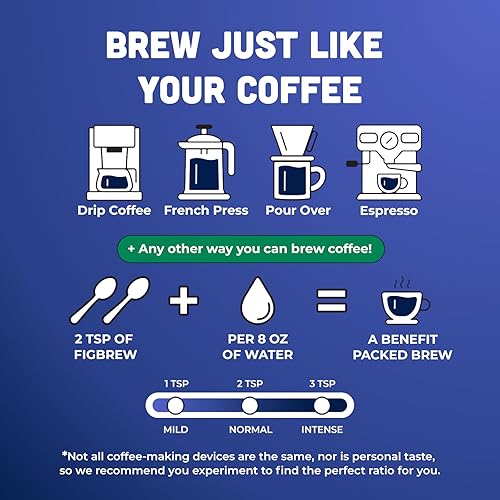 BREW JUST LIKE YOUR COFFEE

Drip Coffee
French Press
Pour Over
Espresso

+ Any other way you can brew coffee!

2 TSP OF FIGBREW
+
PER 8 OZ OF WATER
=
A BENEFIT PACKED BREW

1 TSP
2 TSP
3 TSP

MILD
NORMAL
INTENSE

*Not all coffee-making devices are the same, nor is personal taste, so we recommend you experiment to find the perfect ratio for you.