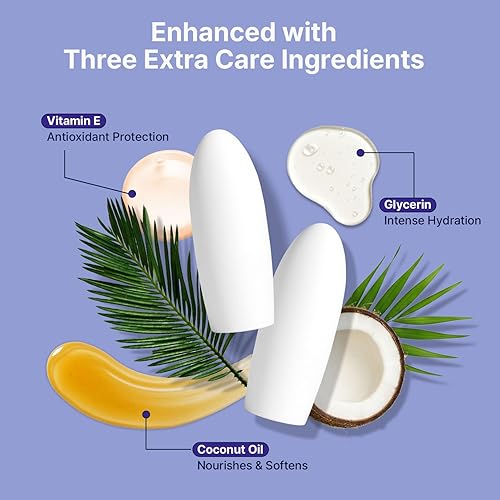 Enhanced with
Three Extra Care Ingredients

Vitamin E
Antioxidant Protection

Glycerin
Intense Hydration

Coconut Oil
Nourishes & Softens