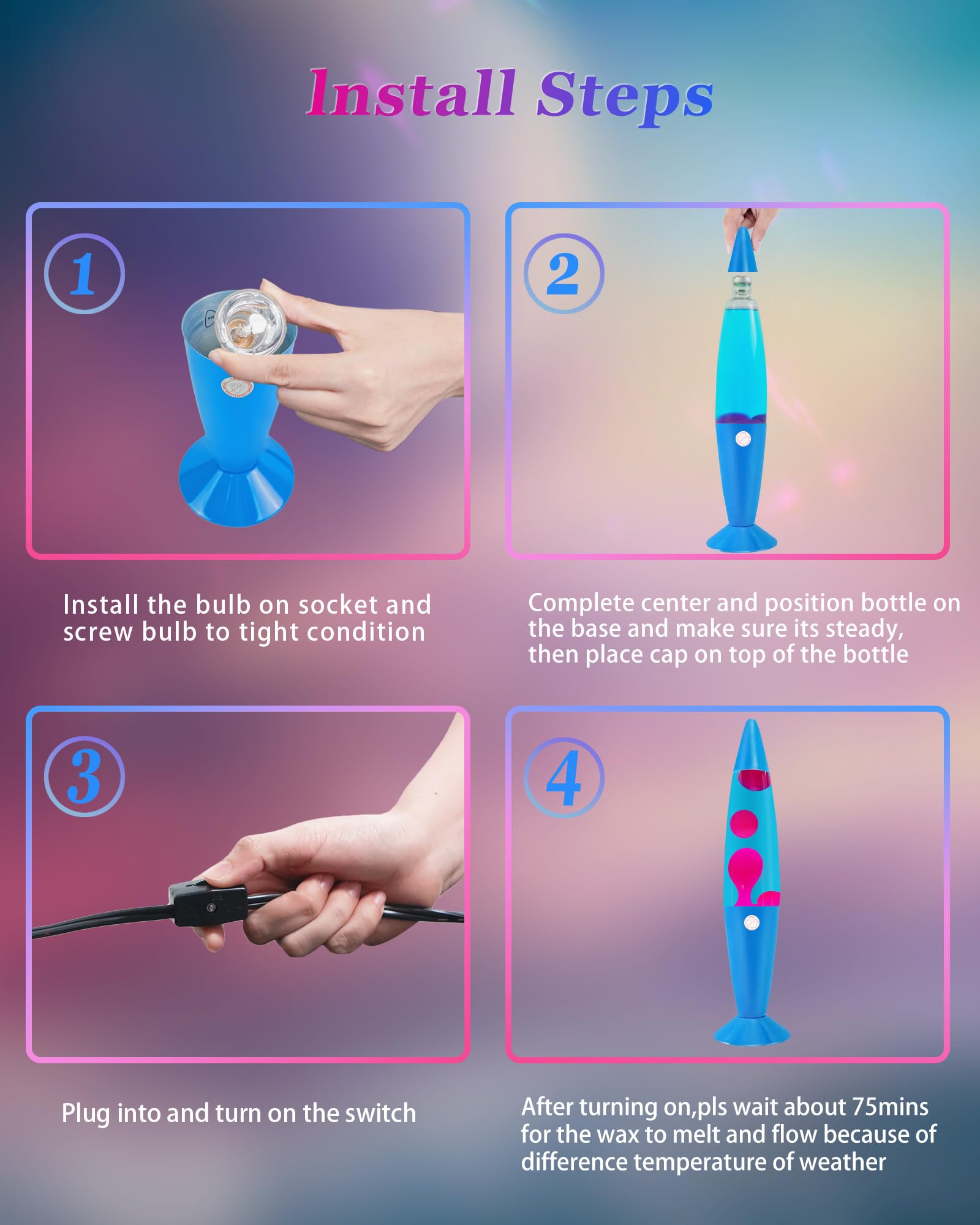 Install Steps

1

Install the bulb on socket and screw bulb to tight condition

2

Complete center and position bottle on the base and make sure its steady, then place cap on top of the bottle

3

Plug into and turn on the switch

4

After turning on,pls wait about 75mins for the wax to melt and flow because of difference temperature of weather