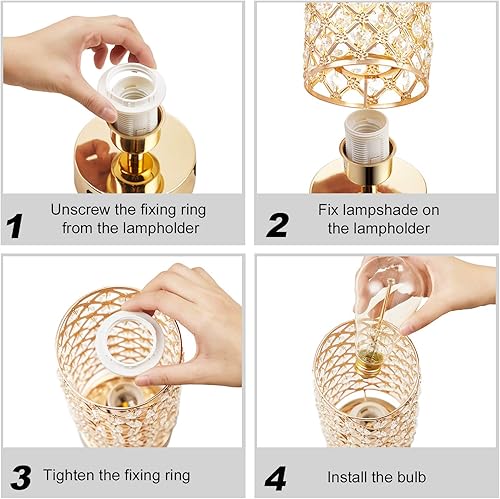 1 Unscrew the fixing ring from the lampholder

2 Fix lampshade on the lampholder

3 Tighten the fixing ring

4 Install the bulb