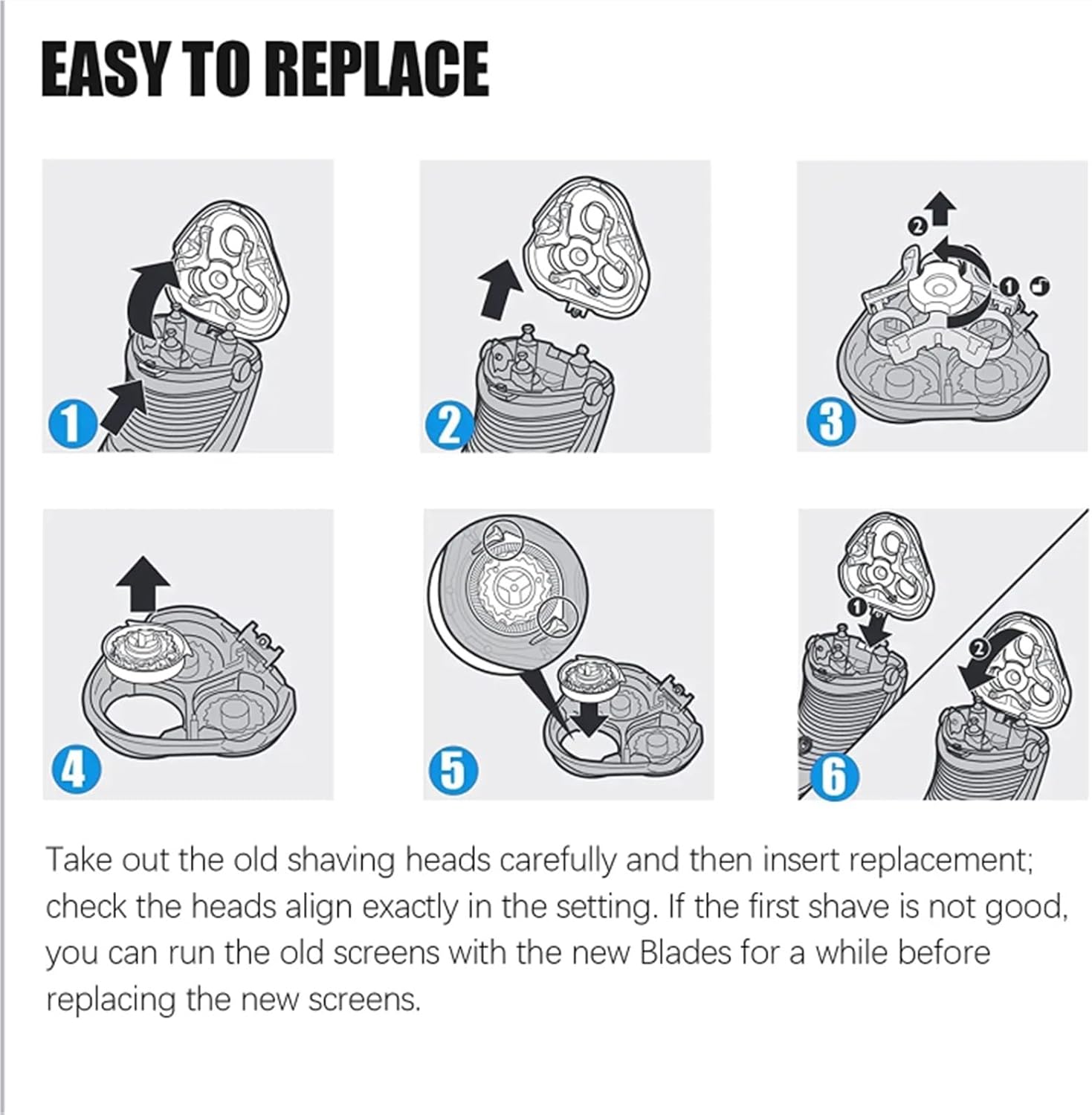 EASY TO REPLACE

1

2

2

1

3

4

5

1

2

6

Take out the old shaving heads carefully and then insert replacement; check the heads align exactly in the setting. If the first shave is not good, you can run the old screens with the new Blades for a while before replacing the new screens.