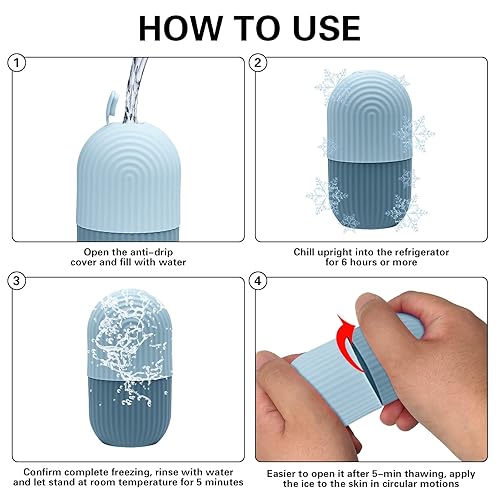 HOW TO USE

1

Open the anti-drip cover and fill with water

2

Chill upright into the refrigerator for 6 hours or more

3

Confirm complete freezing, rinse with water and let stand at room temperature for 5 minutes

4

Easier to open it after 5-min thawing, apply the ice to the skin in circular motions