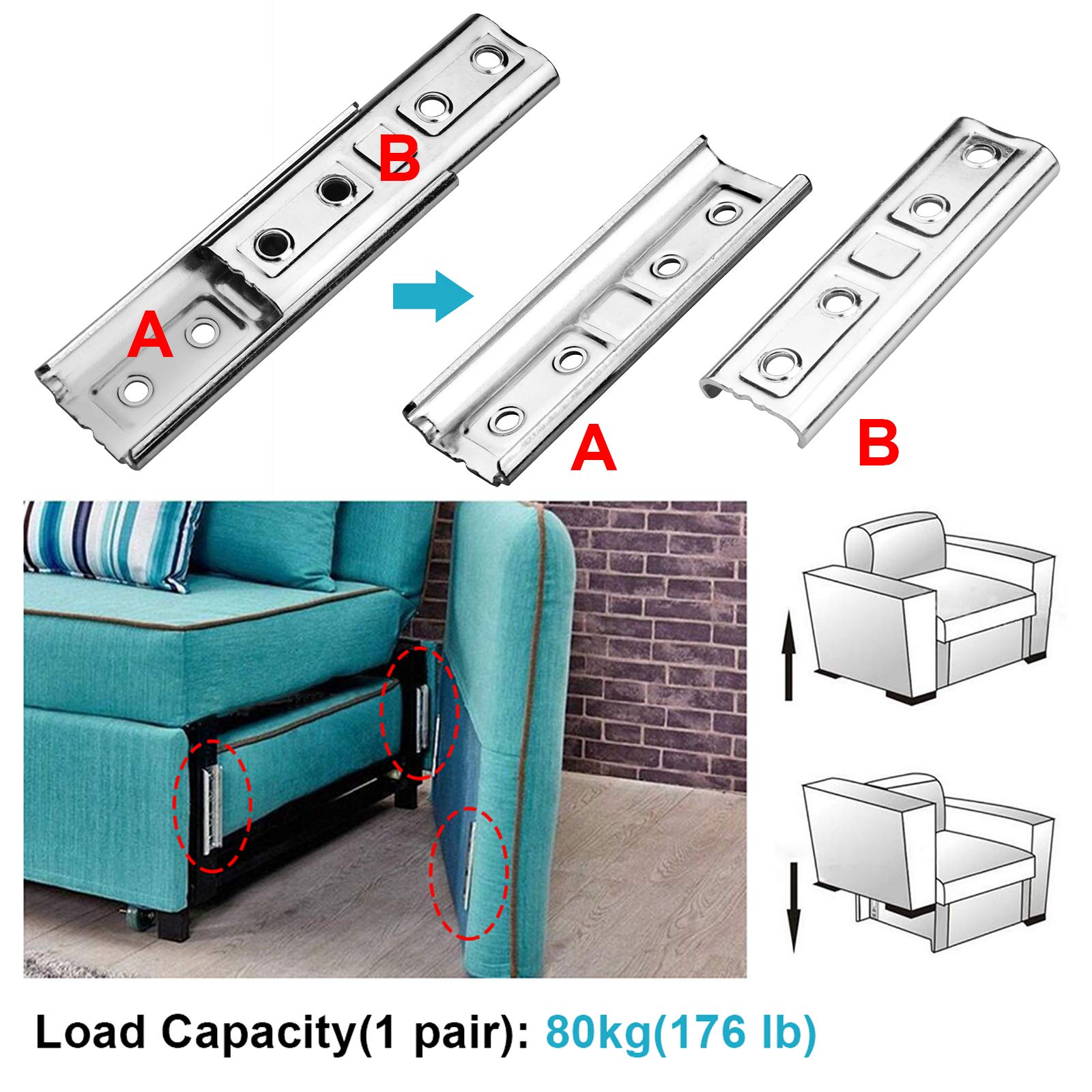 B
A
A
B

Load Capacity(1 pair): 80kg(176 lb)