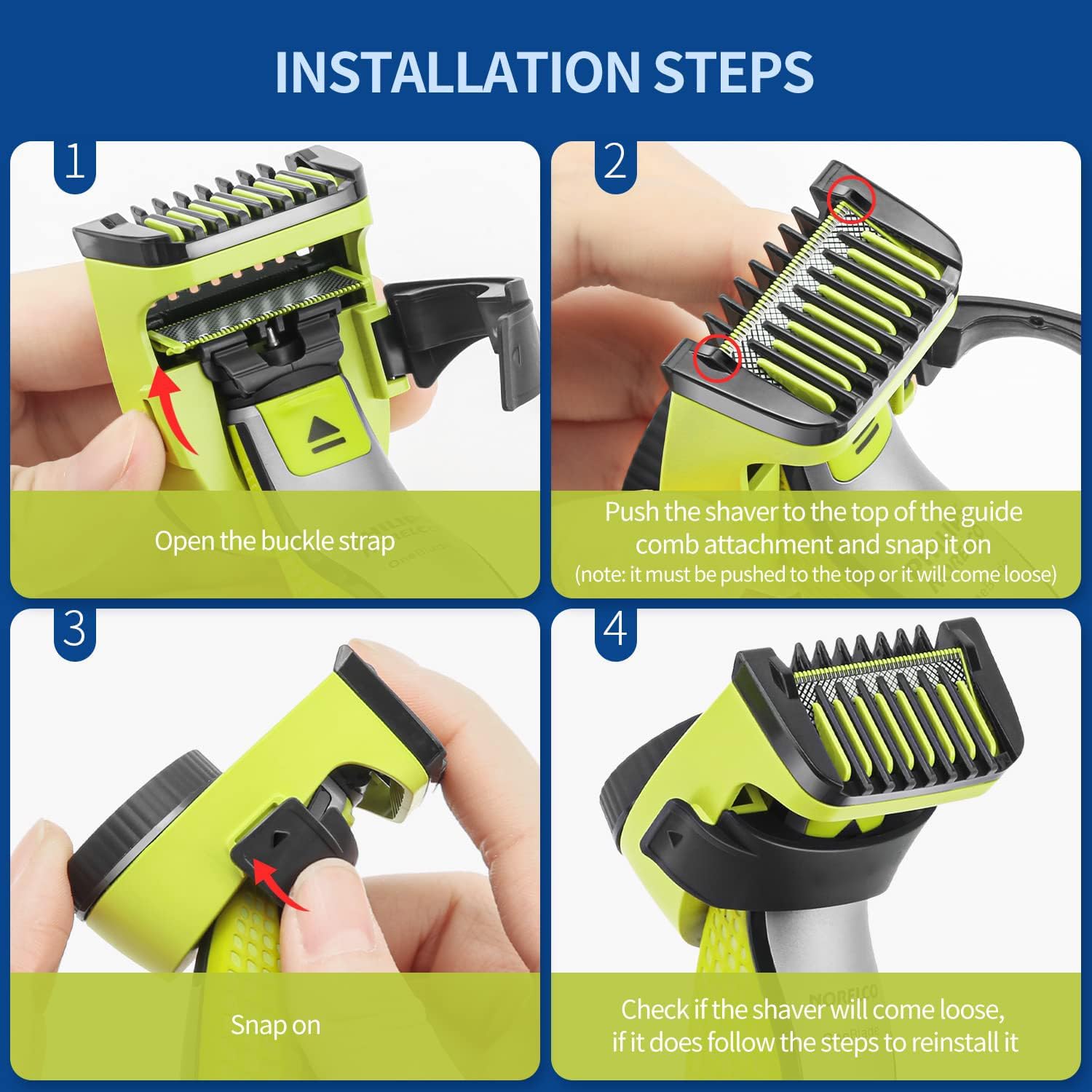 INSTALLATION STEPS

1

Open the buckle strap

2

Push the shaver to the top of the guide comb attachment and snap it on
(note: it must be pushed to the top or it will come loose)

3

Snap on

4

Check if the shaver will come loose, if it does follow the steps to reinstall it