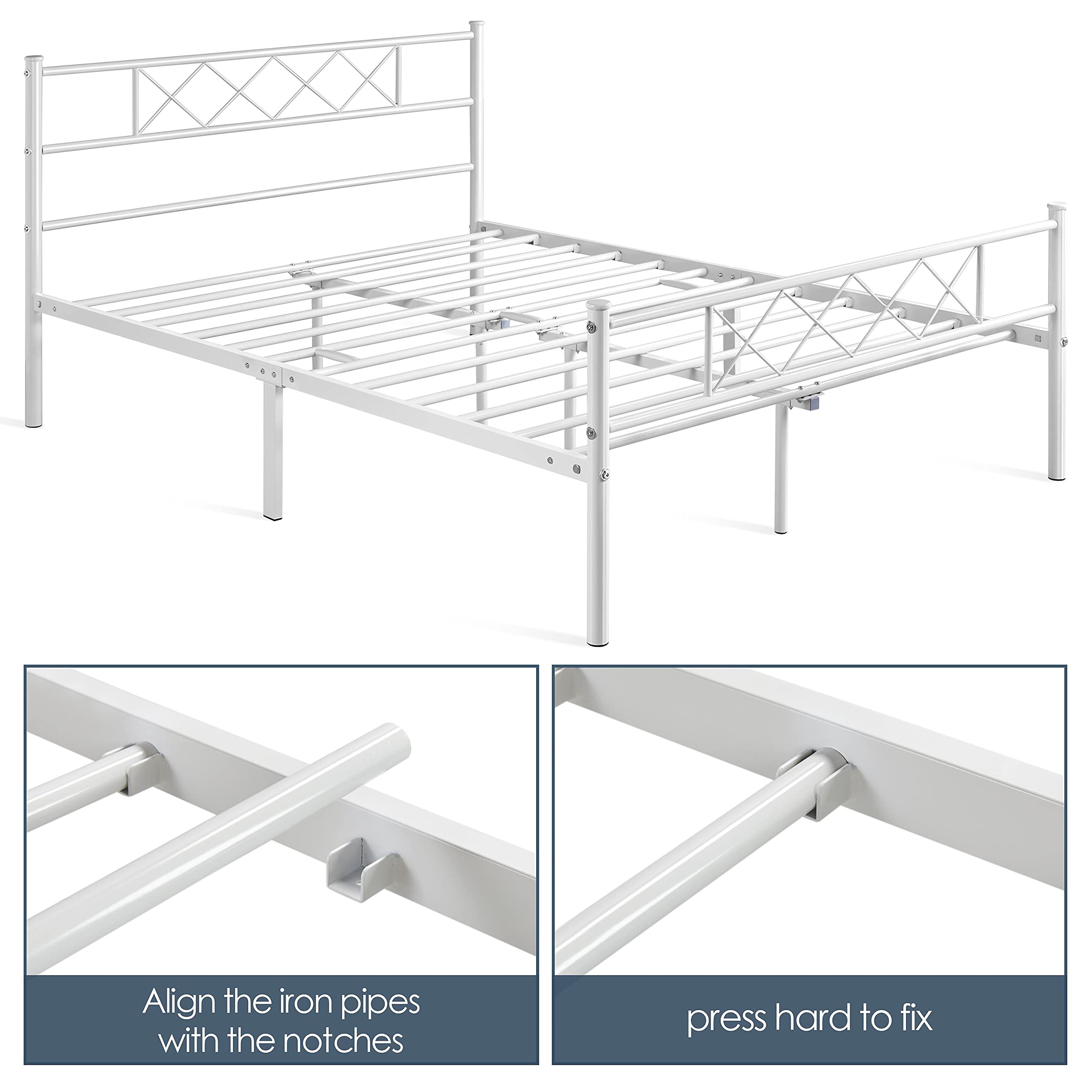 Align the iron pipes with the notches

press hard to fix