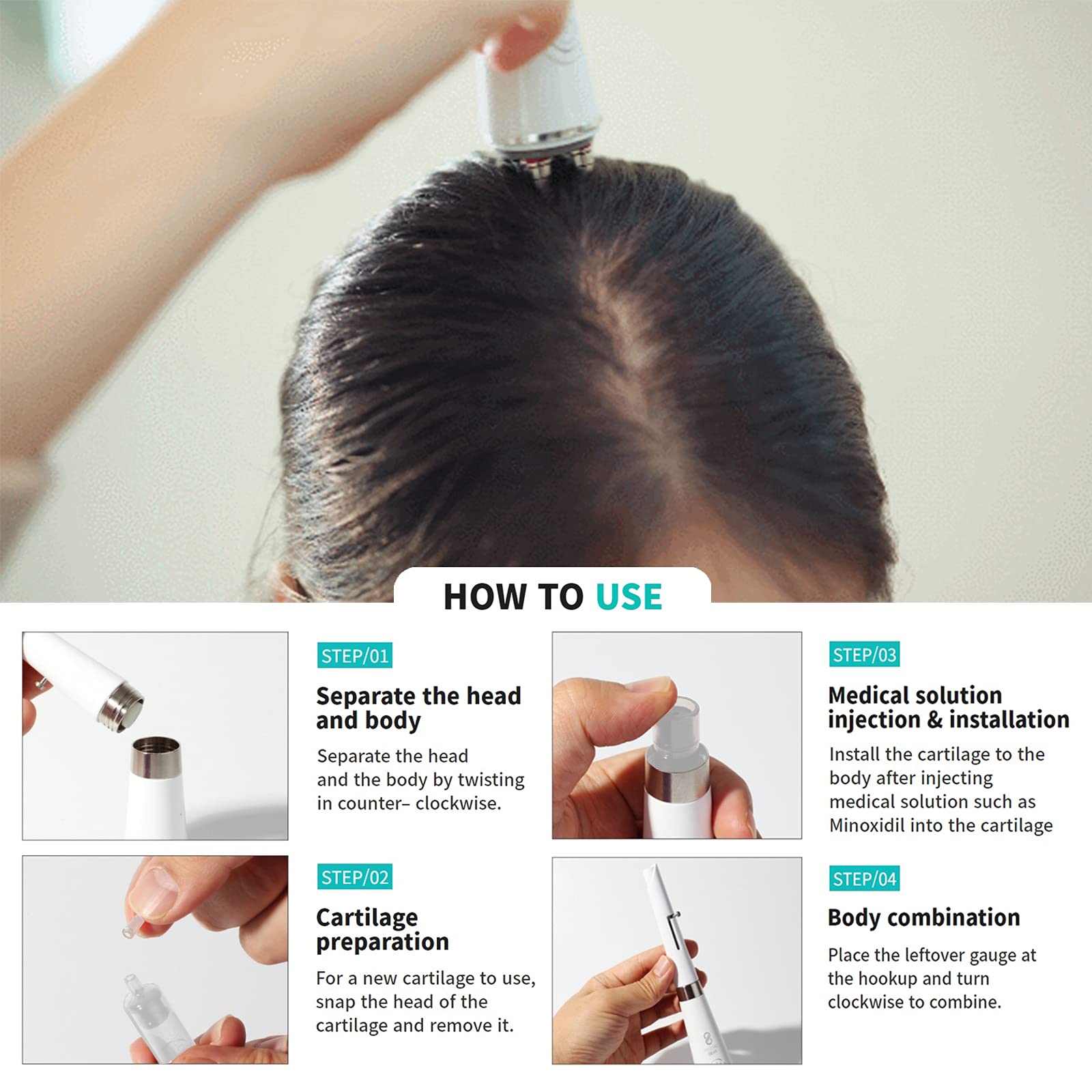 HOW TO USE

STEP/01

Separate the head and body

Separate the head and the body by twisting in counter– clockwise.

STEP/02

Cartilage preparation

For a new cartilage to use, snap the head of the cartilage and remove it.

STEP/03

Medical solution injection & installation

Install the cartilage to the body after injecting medical solution such as Minoxidil into the cartilage

STEP/04

Body combination

Place the leftover gauge at the hookup and turn clockwise to combine.