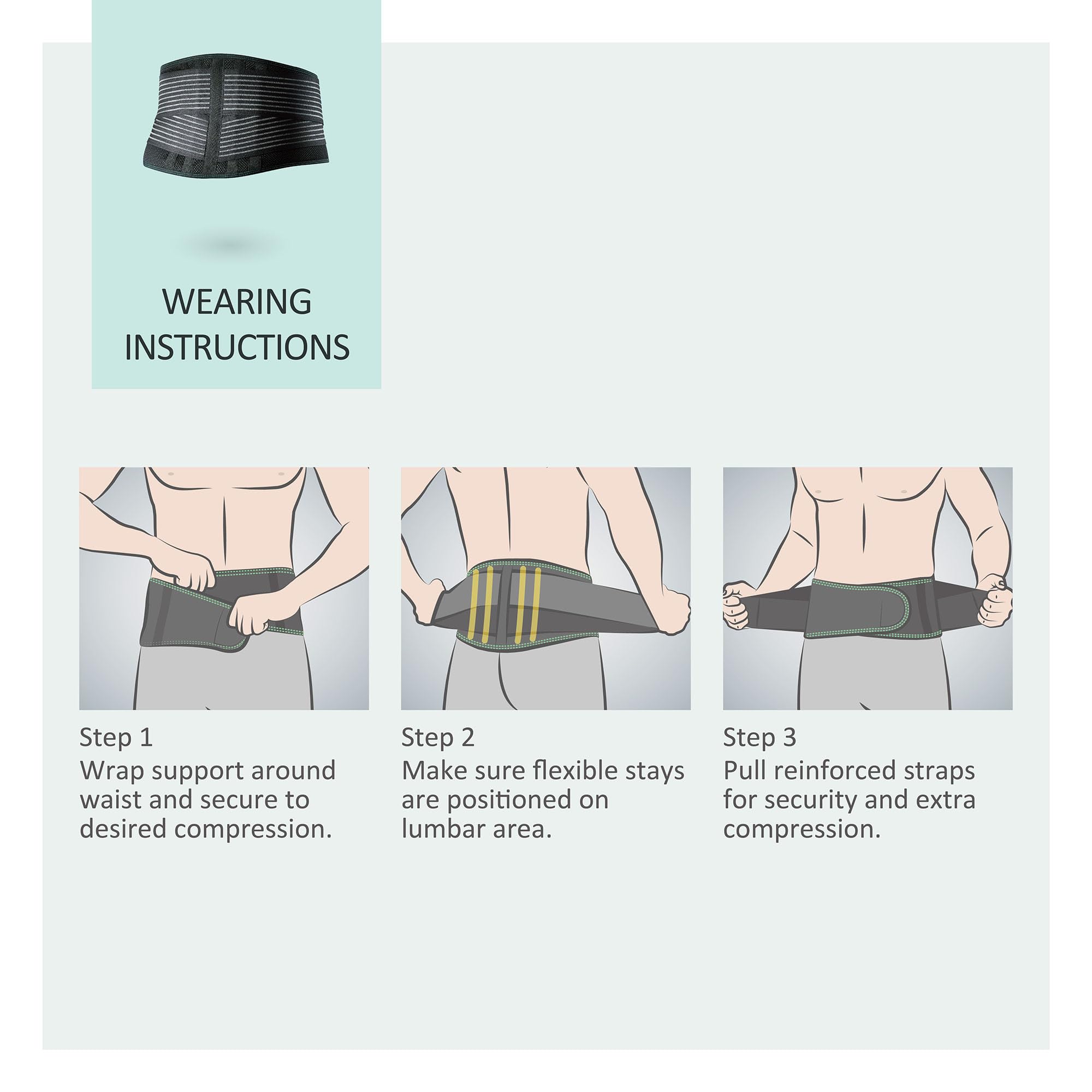 WEARING INSTRUCTIONS

Step 1
Wrap support around waist and secure to desired compression.

Step 2
Make sure flexible stays are positioned on lumbar area.

Step 3
Pull reinforced straps for security and extra compression.