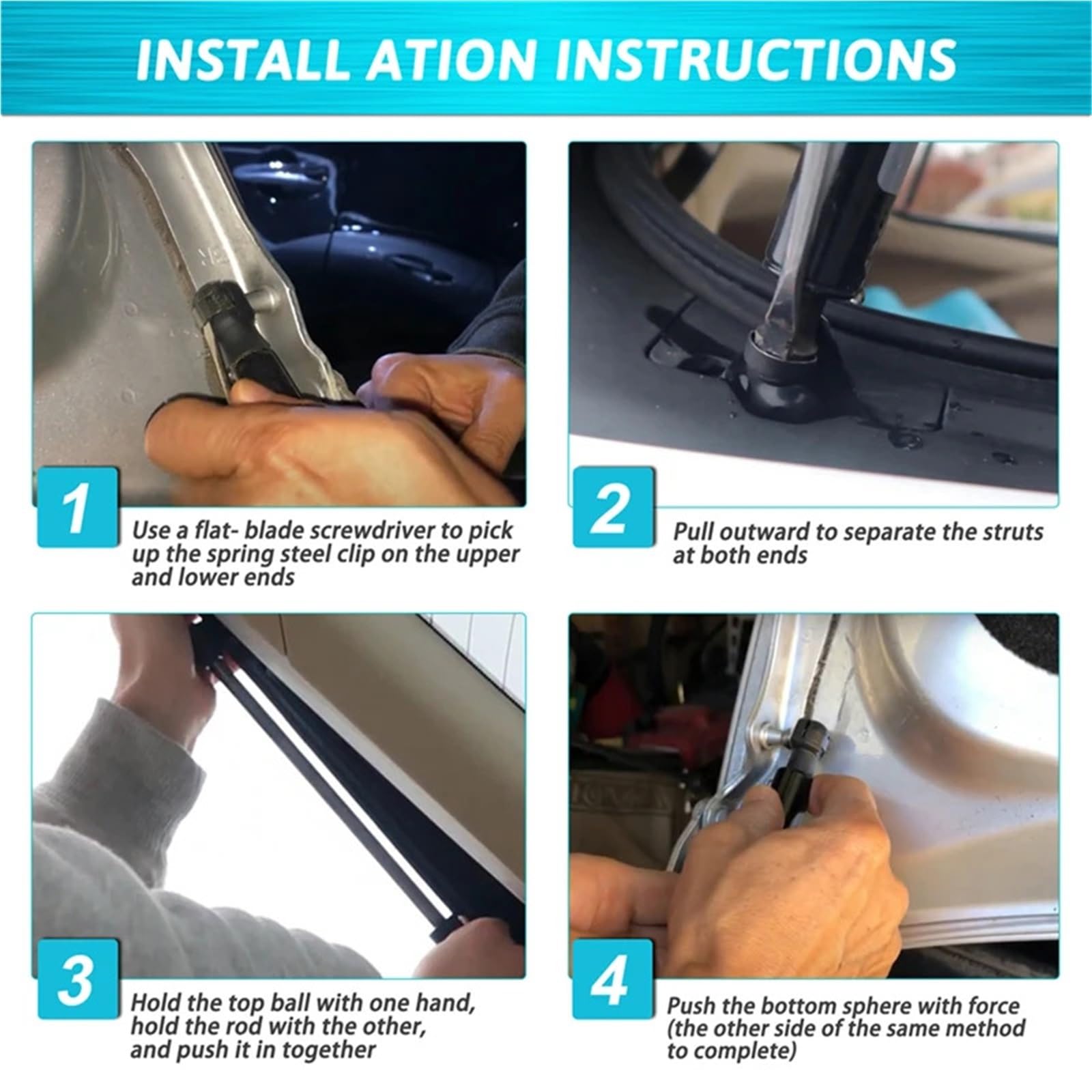 INSTALL ATION INSTRUCTIONS

1
Use a flat- blade screwdriver to pick up the spring steel clip on the upper and lower ends

2
Pull outward to separate the struts at both ends

3
Hold the top ball with one hand, hold the rod with the other, and push it in together

4
Push the bottom sphere with force (the other side of the same method to complete)