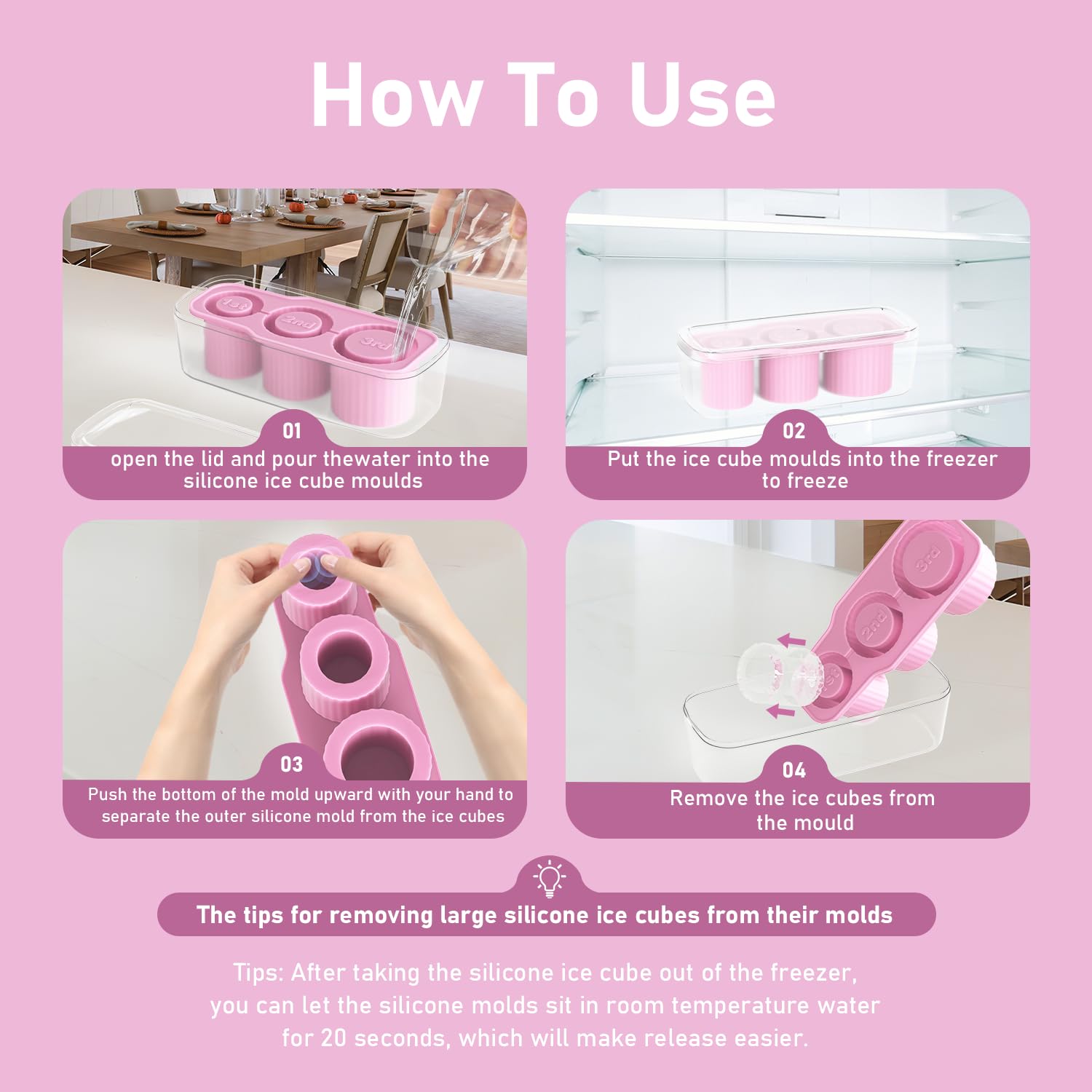 How To Use

1st 2nd 3rd

01
open the lid and pour thewater into the silicone ice cube moulds

02
Put the ice cube moulds into the freezer to freeze

03
Push the bottom of the mold upward with your hand to separate the outer silicone mold from the ice cubes

3rd 2nd 1st

04
Remove the ice cubes from the mould

The tips for removing large silicone ice cubes from their molds

Tips: After taking the silicone ice cube out of the freezer, you can let the silicone molds sit in room temperature water for 20 seconds, which will make release easier.