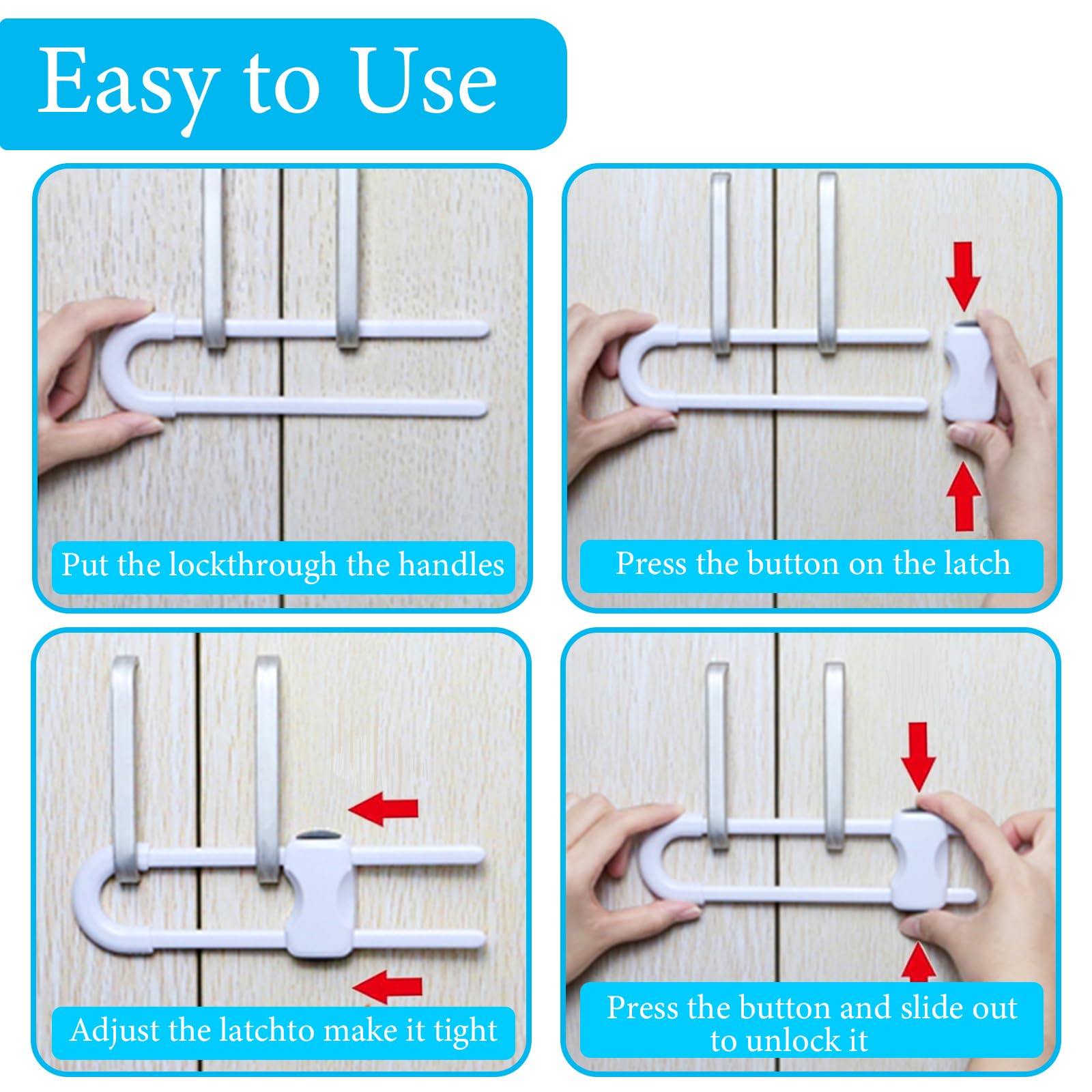 Easy to Use

Put the lockthrough the handles

Press the button on the latch

Adjust the latchto make it tight

Press the button and slide out to unlock it