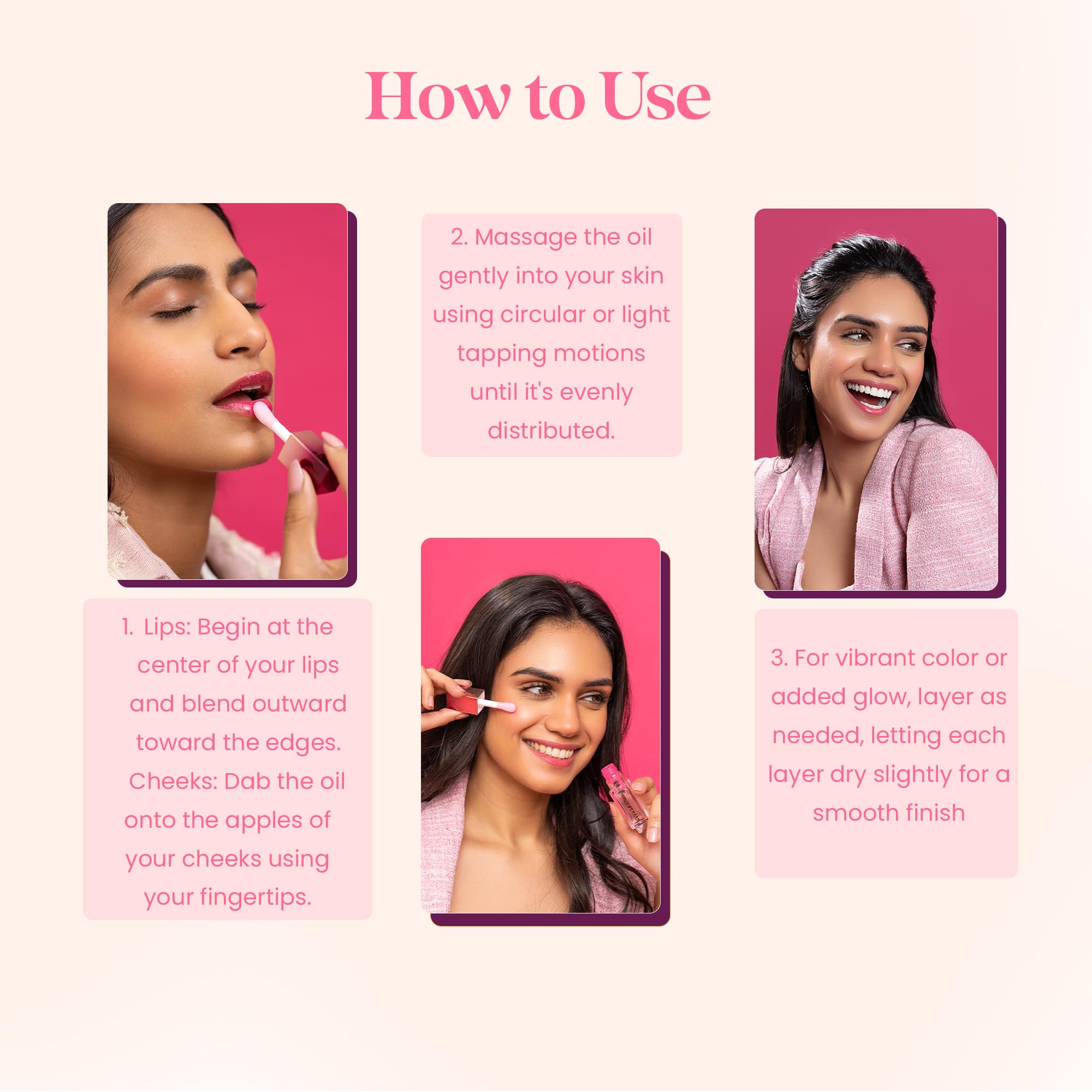 How to Use

1. Lips: Begin at the center of your lips and blend outward toward the edges. Cheeks: Dab the oil onto the apples of your cheeks using your fingertips.

2. Massage the oil gently into your skin using circular or light tapping motions until it's evenly distributed.

3. For vibrant color or added glow, layer as needed, letting each layer dry slightly for a smooth finish