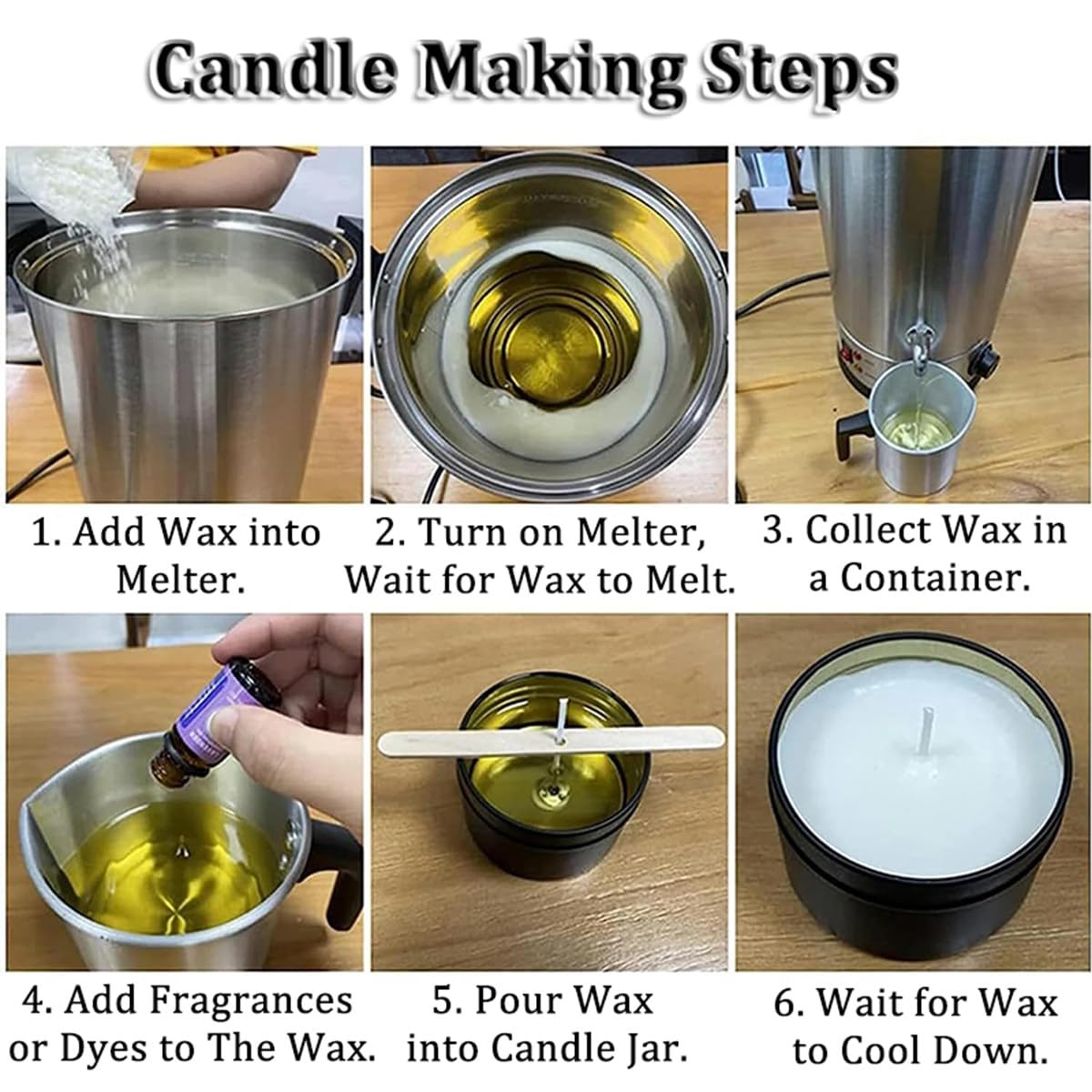 Candle Making Steps

1. Add Wax into Melter.

2. Turn on Melter, Wait for Wax to Melt.

3. Collect Wax in a Container.

4. Add Fragrances or Dyes to The Wax.

5. Pour Wax into Candle Jar.

6. Wait for Wax to Cool Down.