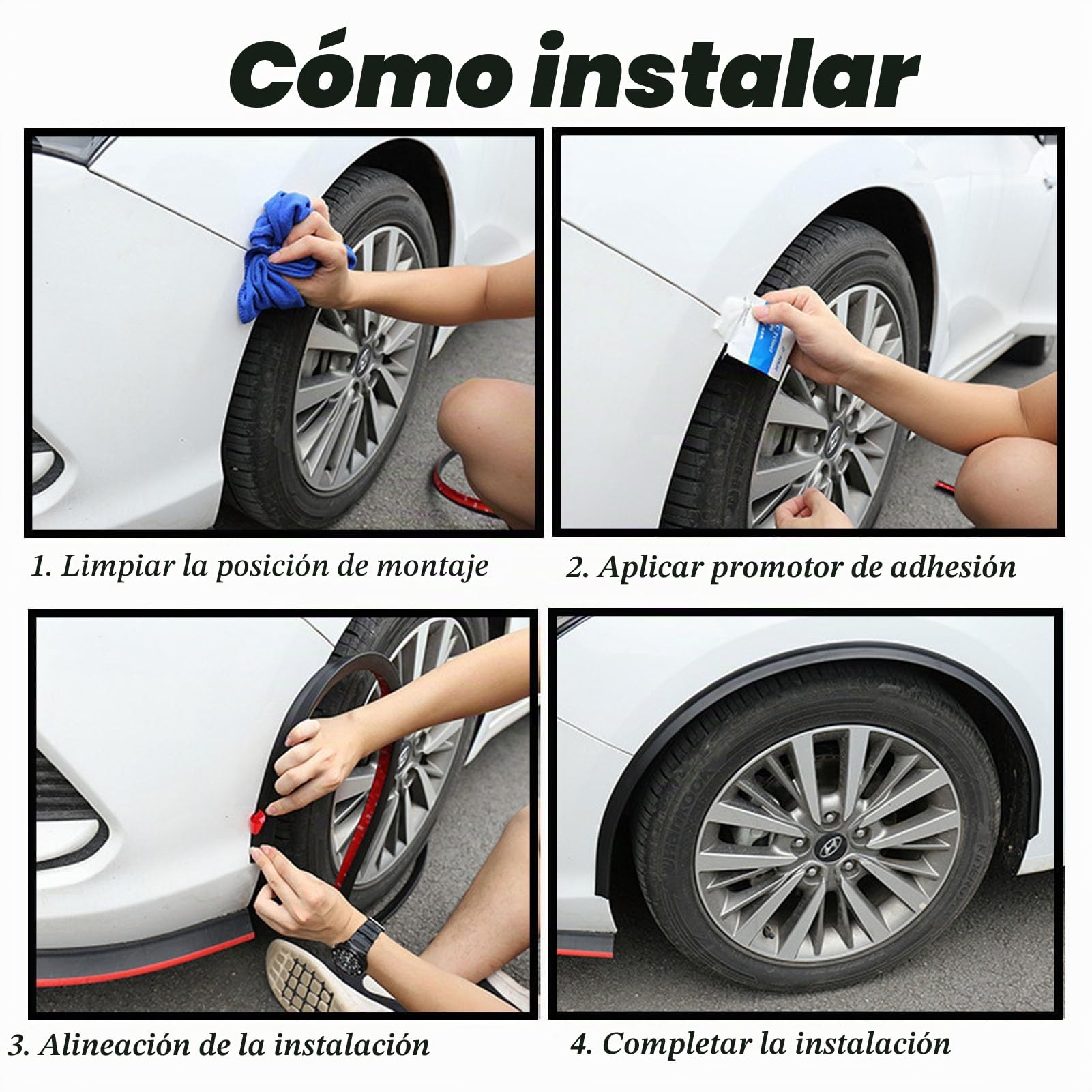 Cómo instalar

1. Limpiar la posición de montaje

2. Aplicar promotor de adhesión

3. Alineación de la instalación

4. Completar la instalación