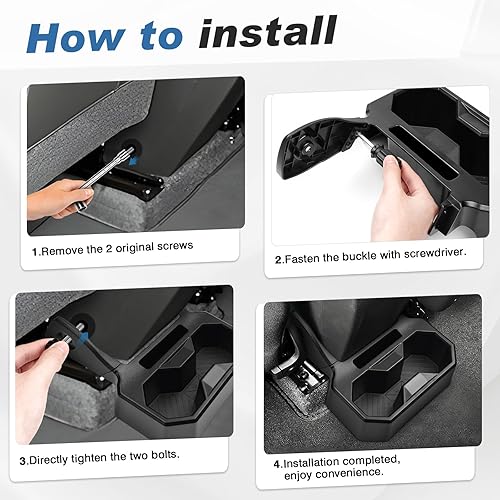 How to install

1.Remove the 2 original screws

2.Fasten the buckle with screwdriver.

3.Directly tighten the two bolts.

4.Installation completed, enjoy convenience.