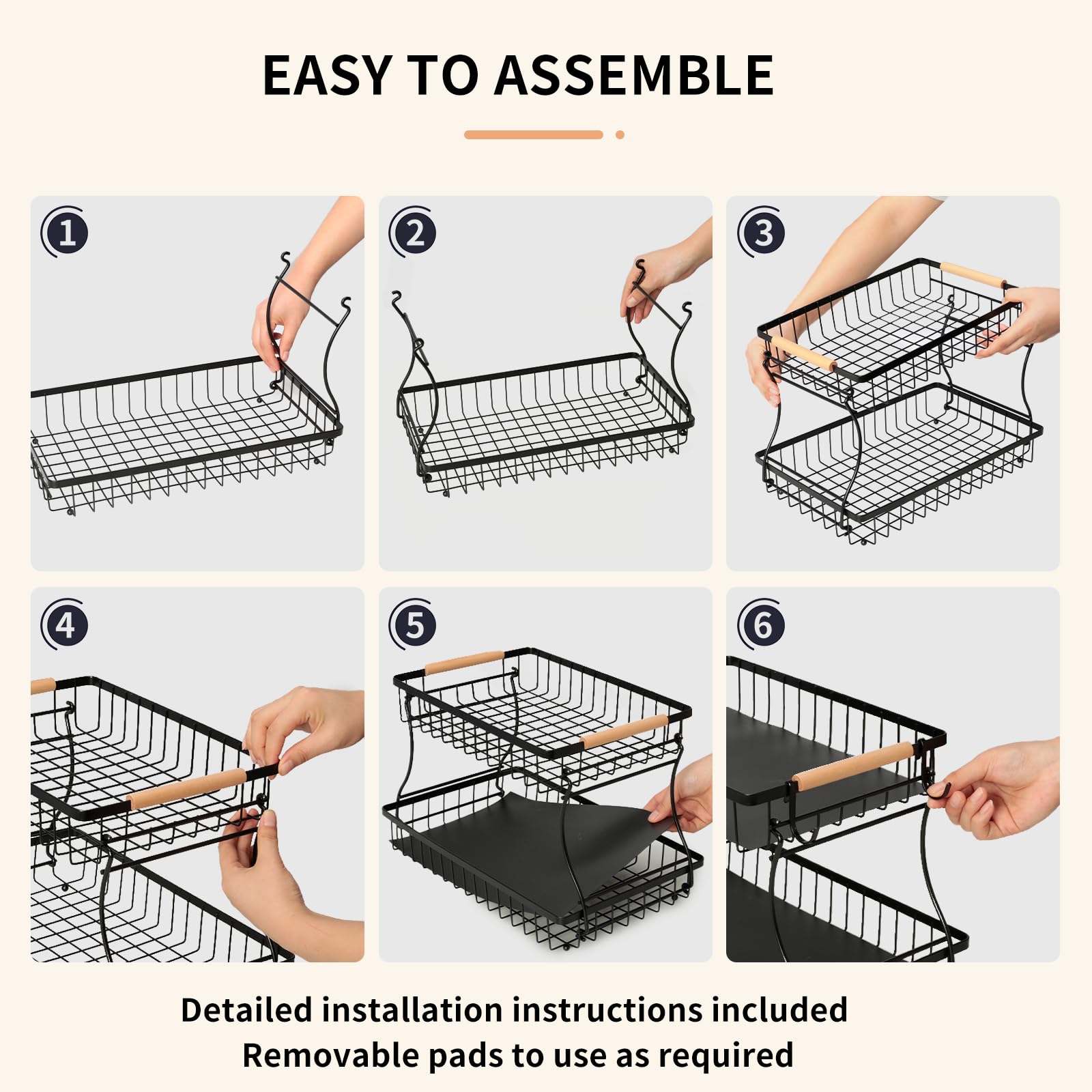 EASY TO ASSEMBLE

1

2

3

4

5

6

Detailed installation instructions included
Removable pads to use as required