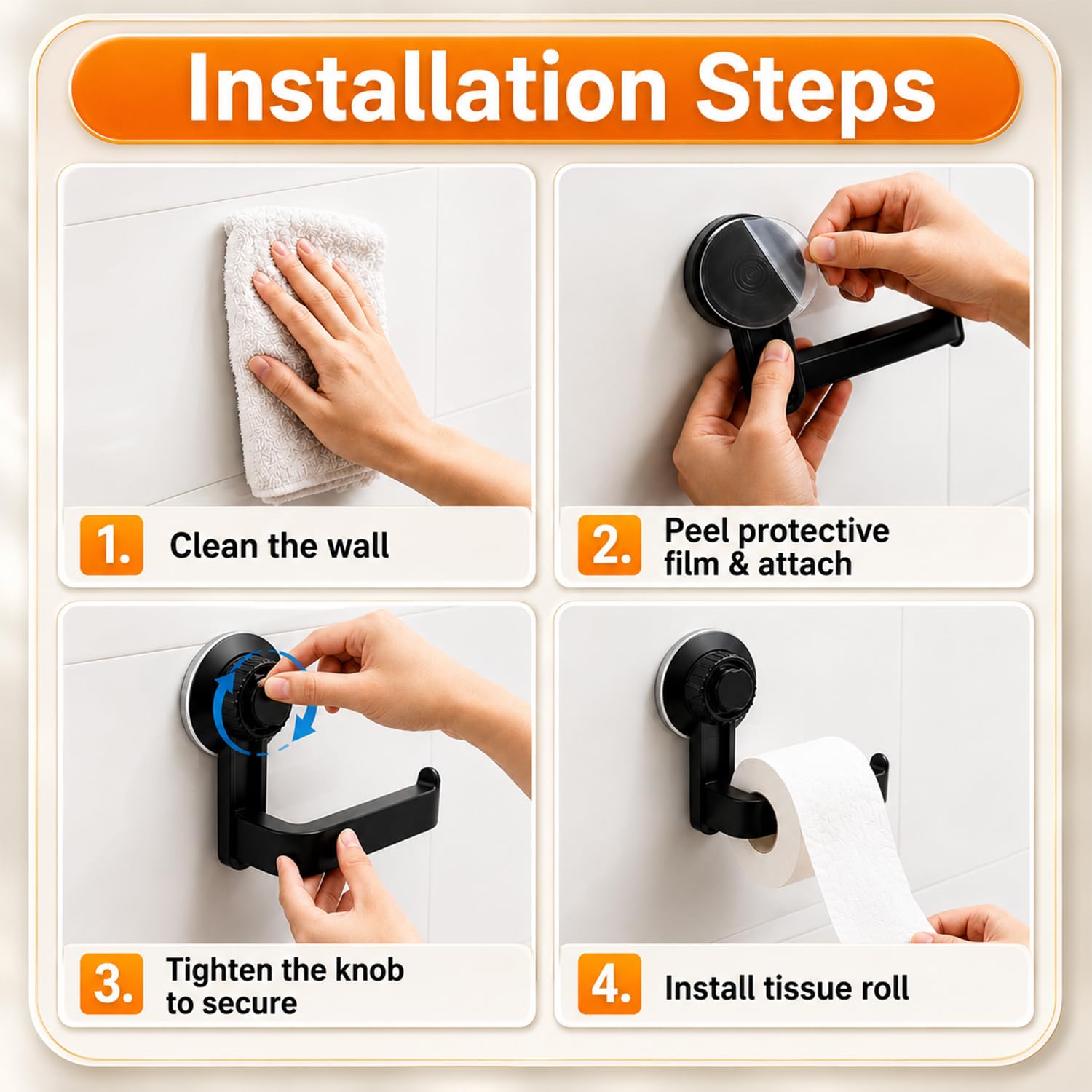 Installation Steps

1. Clean the wall

2. Peel protective film & attach

3. Tighten the knob to secure

4. Install tissue roll