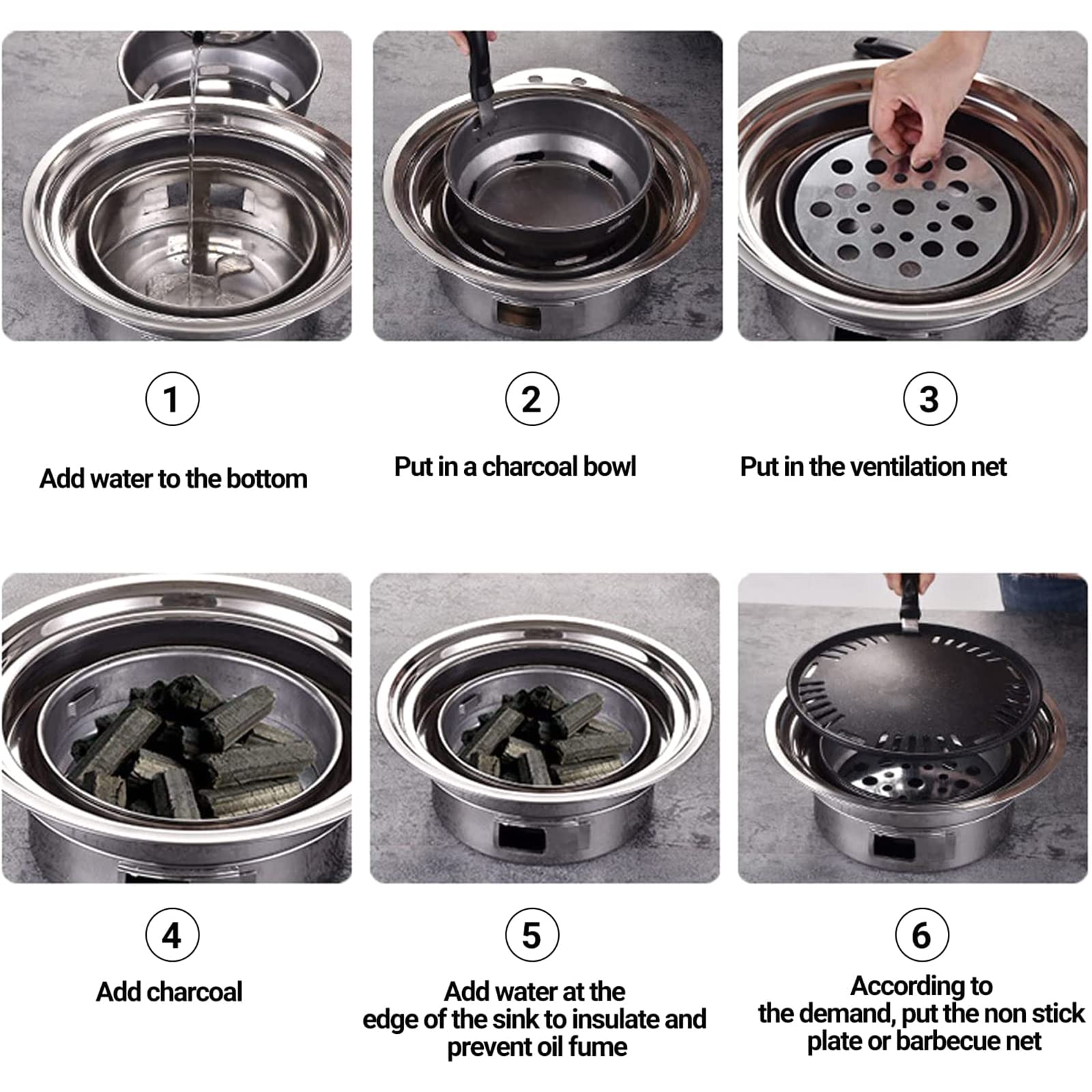 1
Add water to the bottom

2
Put in a charcoal bowl

3
Put in the ventilation net

4
Add charcoal

5
Add water at the edge of the sink to insulate and prevent oil fume

6
According to the demand, put the non stick plate or barbecue net