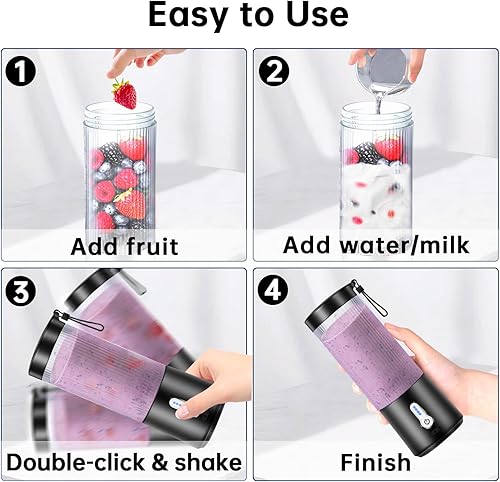 Easy to Use

1
Add fruit

2
Add water/milk

3
Double-click & shake

4
Finish