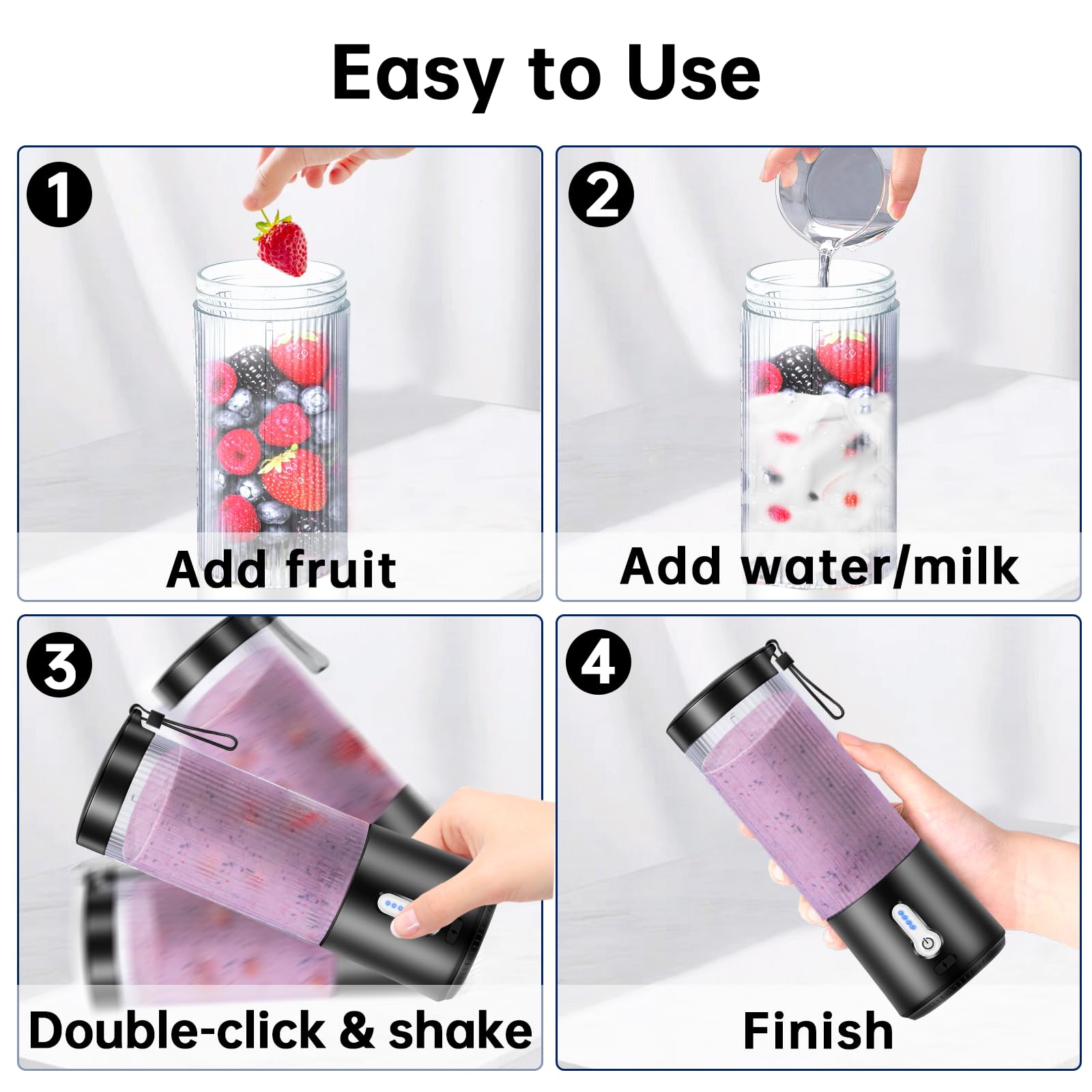 Easy to Use

1
Add fruit

2
Add water/milk

3
Double-click & shake

4
Finish