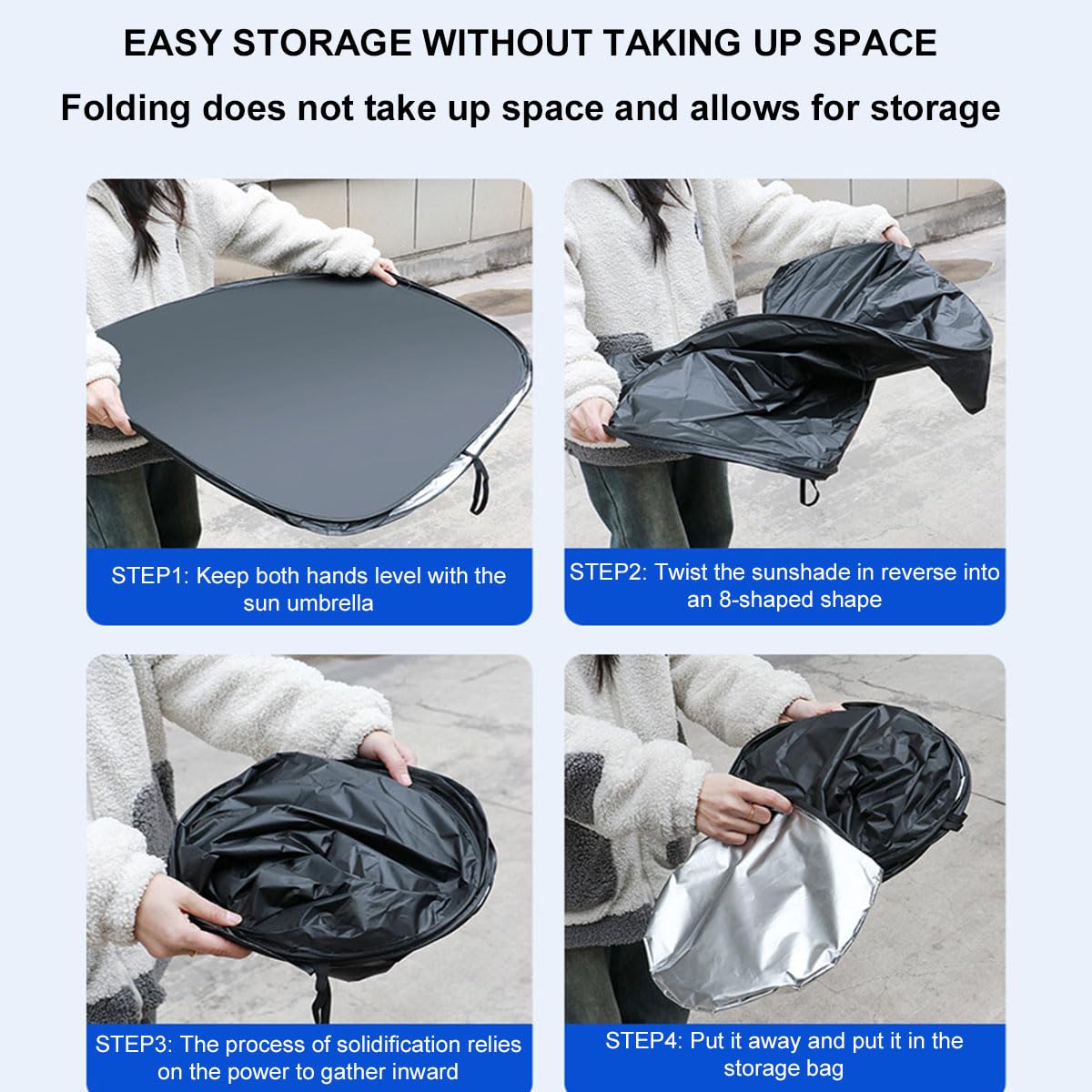 EASY STORAGE WITHOUT TAKING UP SPACE

Folding does not take up space and allows for storage

STEP1: Keep both hands level with the sun umbrella

STEP2: Twist the sunshade in reverse into an 8-shaped shape

STEP3: The process of solidification relies on the power to gather inward

STEP4: Put it away and put it in the storage bag