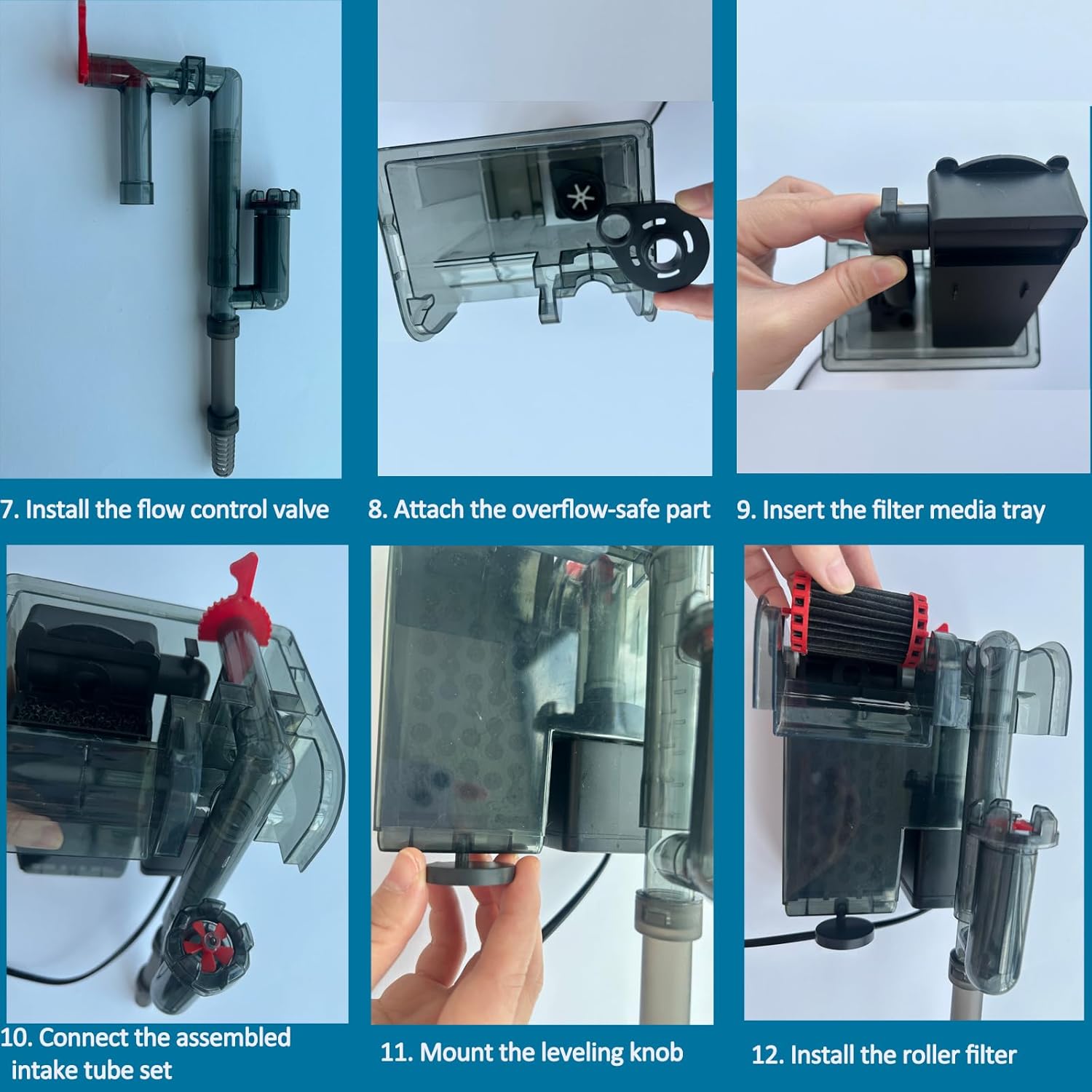 7. Install the flow control valve

8. Attach the overflow-safe part

9. Insert the filter media tray

10. Connect the assembled intake tube set

11. Mount the leveling knob

12. Install the roller filter