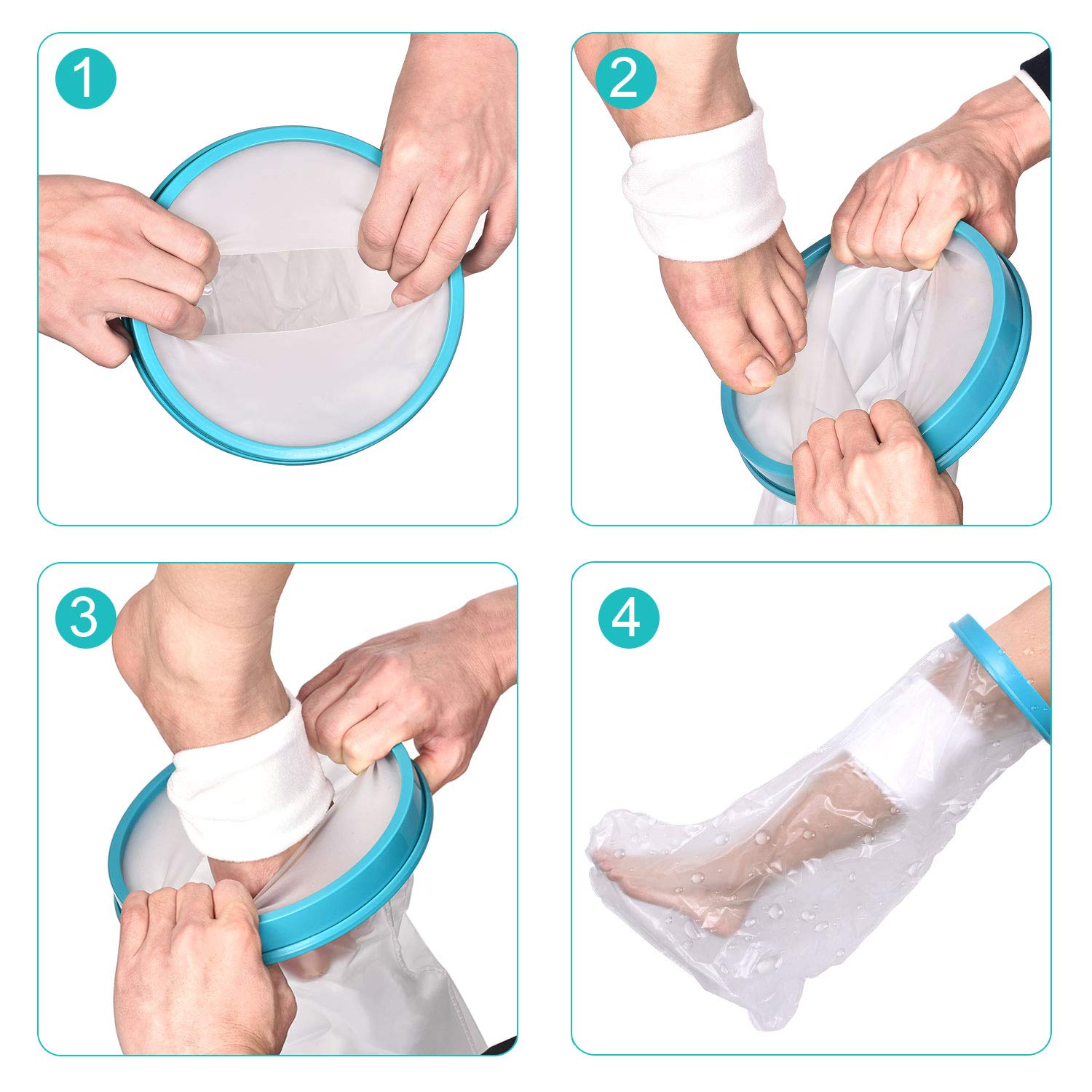 1

2

3

4