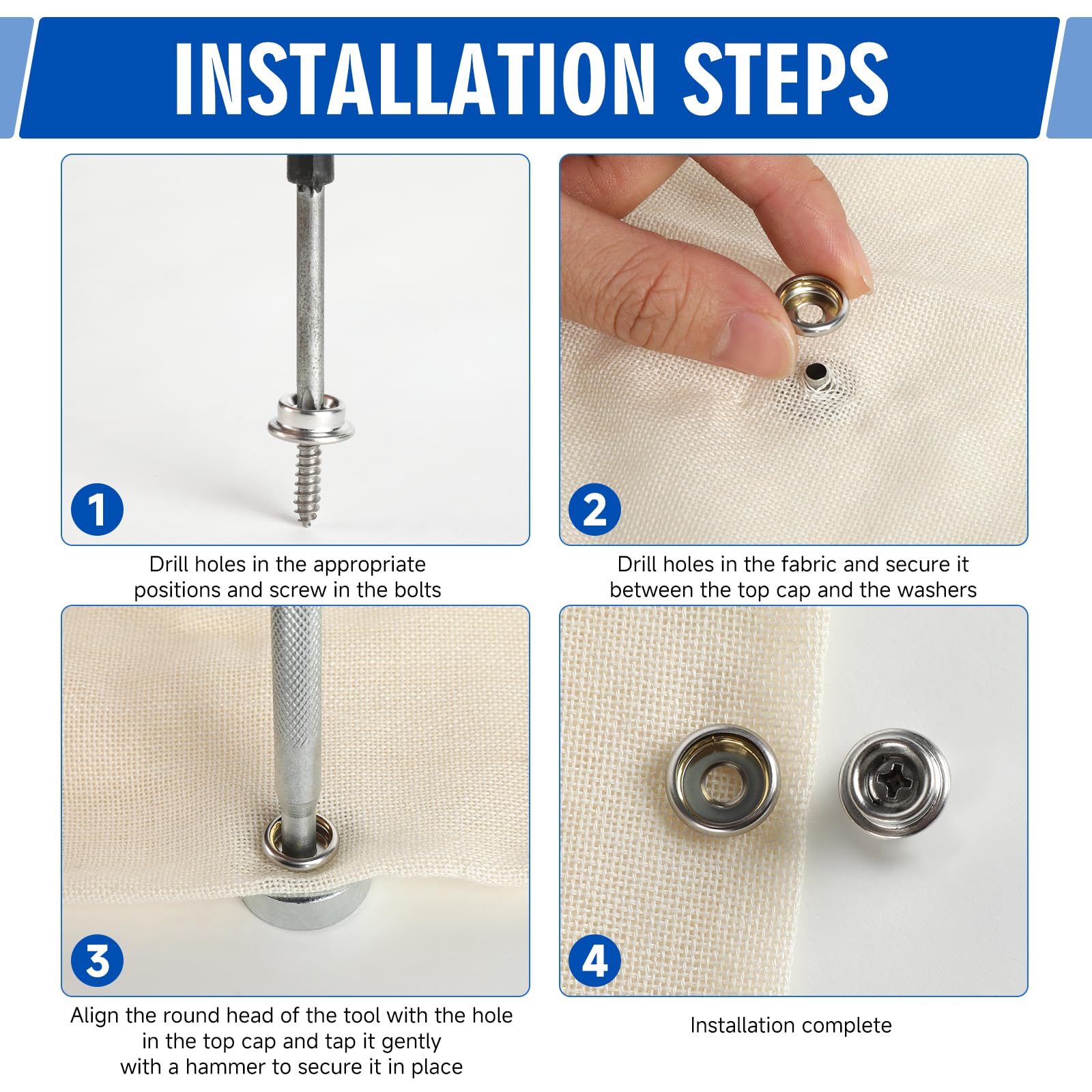 INSTALLATION STEPS

1

Drill holes in the appropriate positions and screw in the bolts

2

Drill holes in the fabric and secure it between the top cap and the washers

3

Align the round head of the tool with the hole in the top cap and tap it gently with a hammer to secure it in place

4

Installation complete