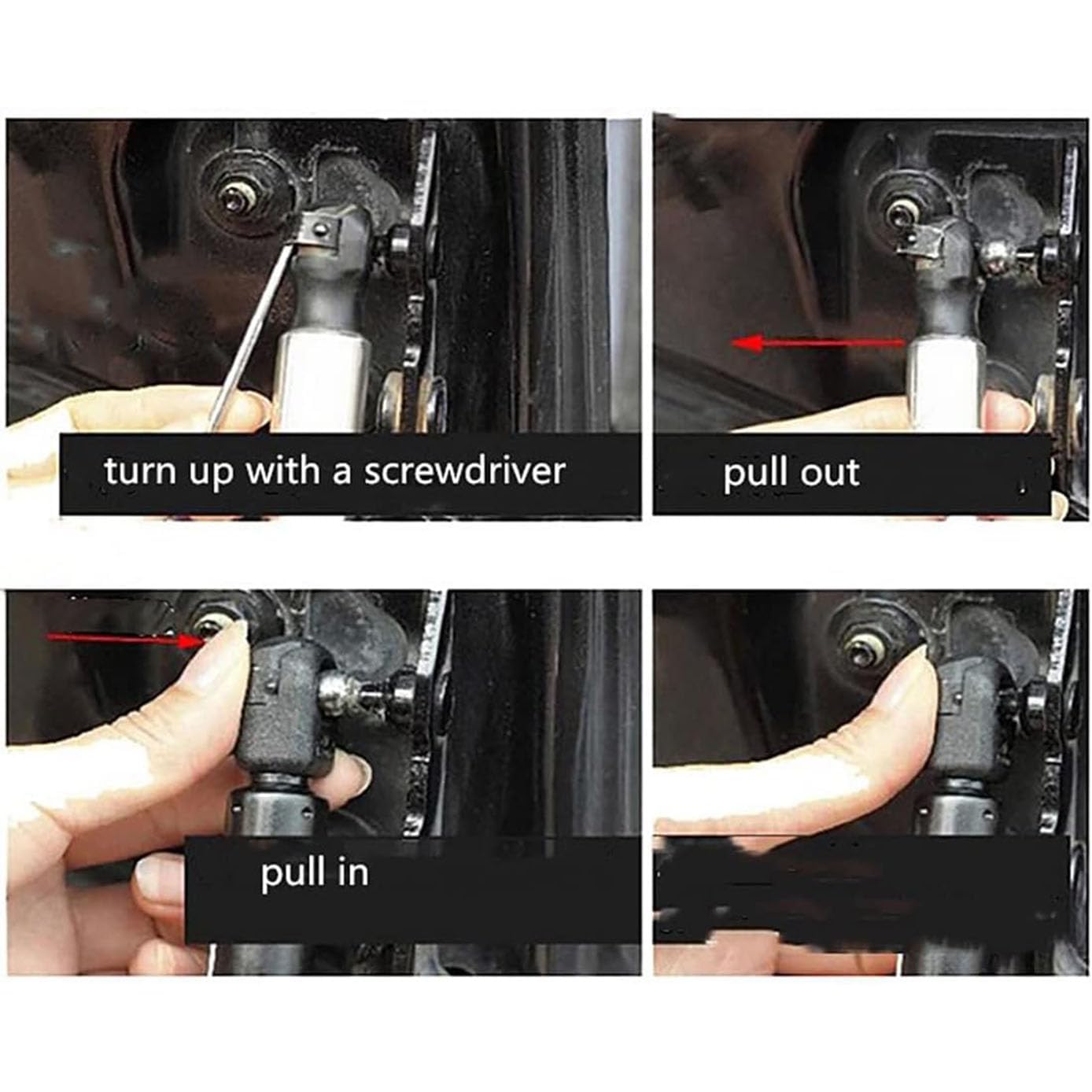 turn up with a screwdriver

pull out

pull in