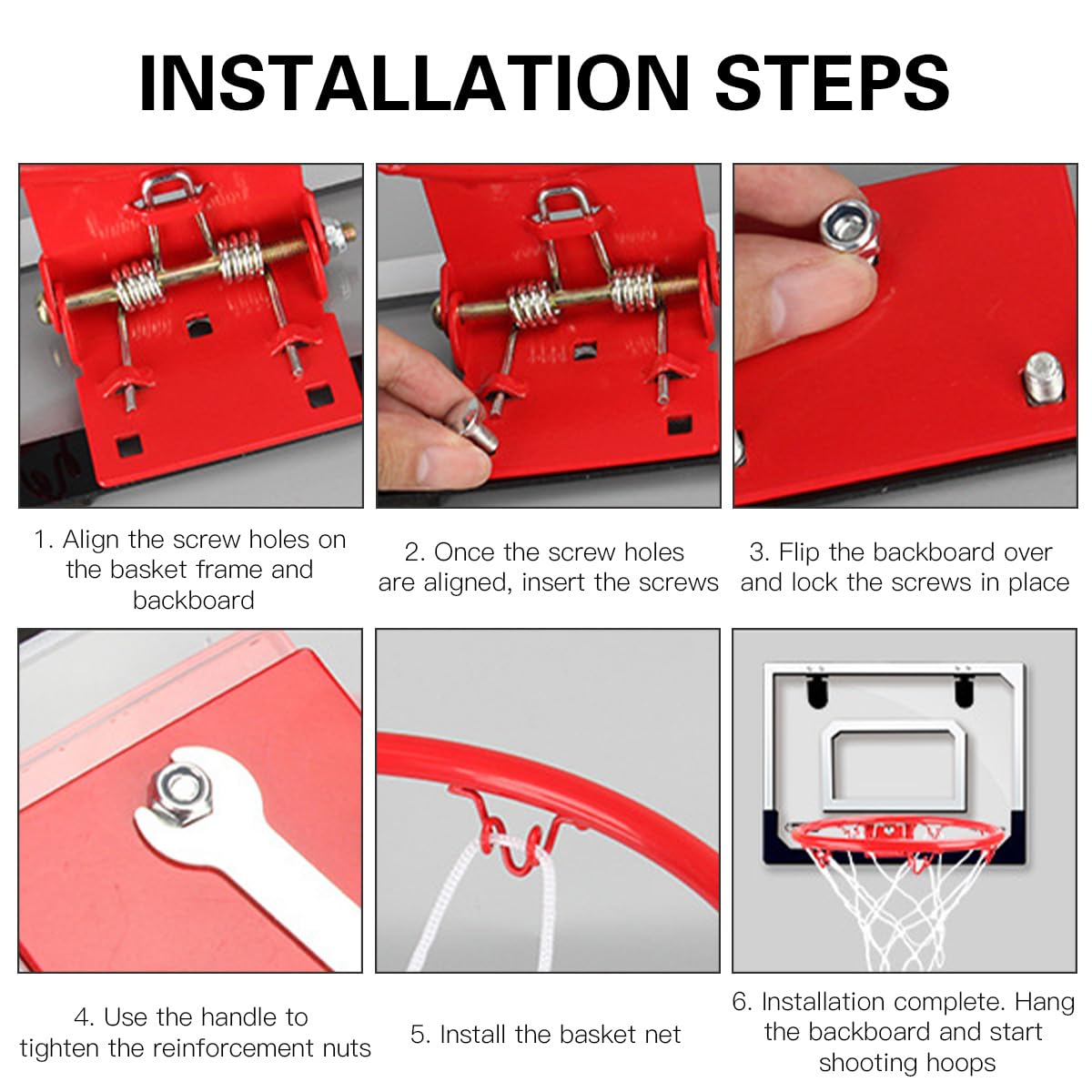 INSTALLATION STEPS

1. Align the screw holes on the basket frame and backboard

2. Once the screw holes are aligned, insert the screws

3. Flip the backboard over and lock the screws in place

4. Use the handle to tighten the reinforcement nuts

5. Install the basket net

6. Installation complete. Hang the backboard and start shooting hoops