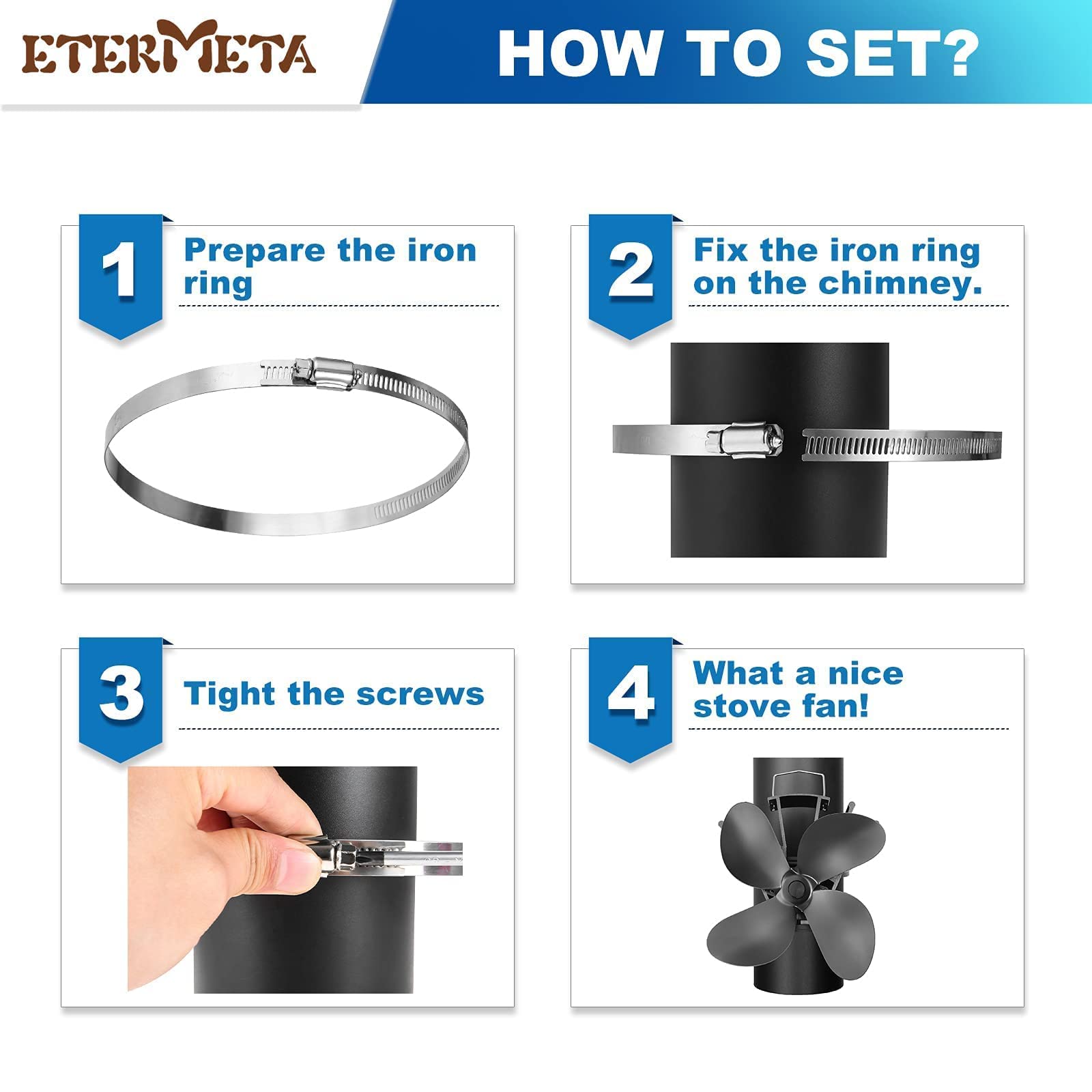 ETERMETA

HOW TO SET?

1 Prepare the iron ring

2 Fix the iron ring on the chimney.

3 Tight the screws

4 What a nice stove fan!