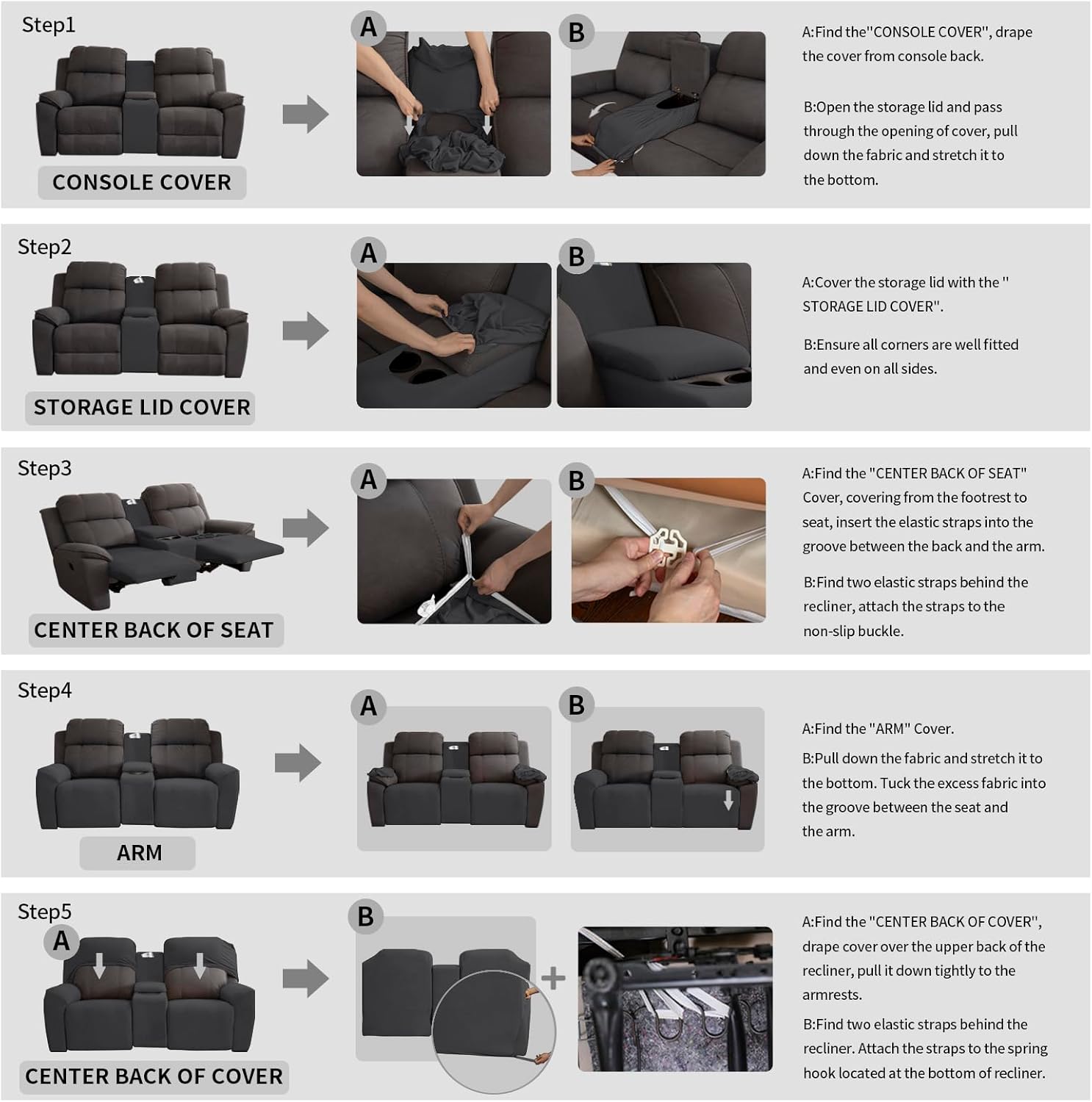 Step1

CONSOLE COVER

A

B

A:Find the"CONSOLE COVER", drape the cover from console back.

B:Open the storage lid and pass through the opening of cover, pull down the fabric and stretch it to the bottom.

Step2

STORAGE LID COVER

A

B

A:Cover the storage lid with the " STORAGE LID COVER".

B:Ensure all corners are well fitted and even on all sides.

Step3

CENTER BACK OF SEAT

A

B

A:Find the "CENTER BACK OF SEAT" Cover, covering from the footrest to seat, insert the elastic straps into the groove between the back and the arm.

B:Find two elastic straps behind the recliner, attach the straps to the non-slip buckle.

Step4

ARM

A

B

A:Find the "ARM" Cover.

B:Pull down the fabric and stretch it to the bottom. Tuck the excess fabric into the groove between the seat and the arm.

Step5

A

CENTER BACK OF COVER

B

+

A:Find the "CENTER BACK OF COVER", drape cover over the upper back of the recliner, pull it down tightly to the armrests.

B:Find two elastic straps behind the recliner. Attach the straps to the spring hook located at the bottom of recliner.