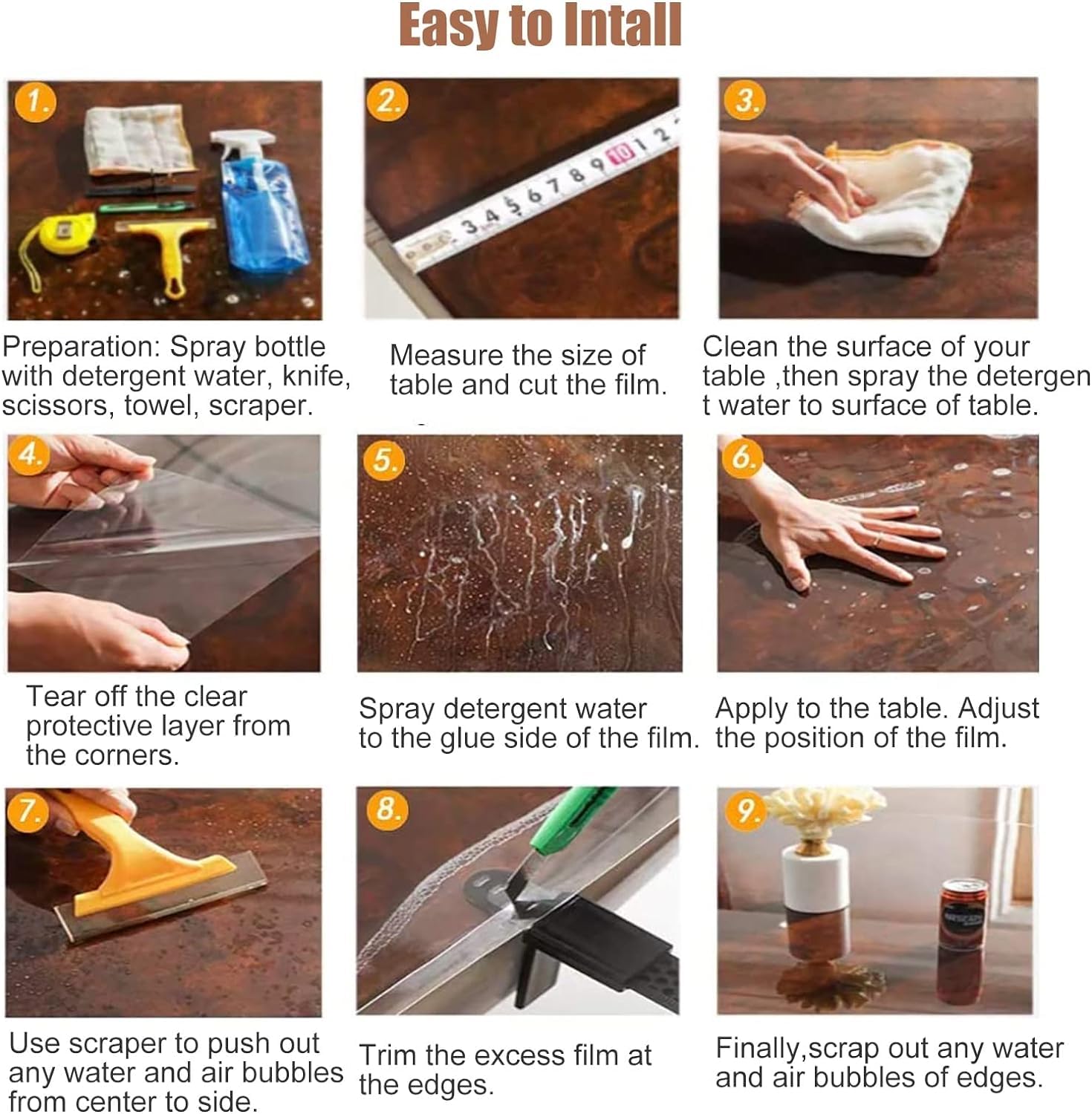 Easy to Intall

1.

Preparation: Spray bottle with detergent water, knife, scissors, towel, scraper.

2.

3 4 5 6 7 8 9 10 1 2

Measure the size of table and cut the film.

3.

Clean the surface of your table ,then spray the detergen t water to surface of table.

4.

Tear off the clear protective layer from the corners.

5.

Spray detergent water to the glue side of the film.

6.

Apply to the table. Adjust the position of the film.

7.

Use scraper to push out any water and air bubbles from center to side.

8.

Trim the excess film at the edges.

9.

Finally,scrap out any water and air bubbles of edges.