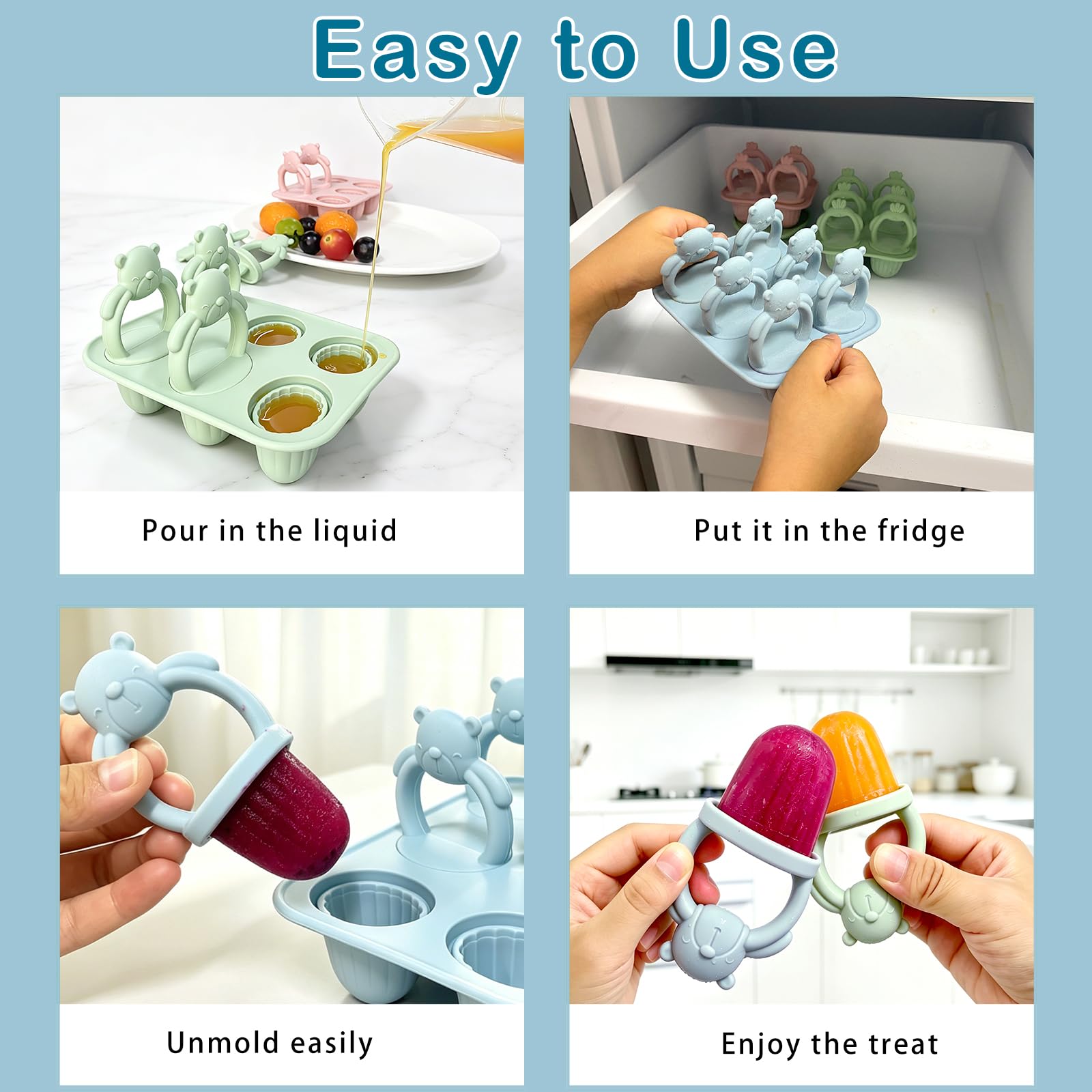 Easy to Use

Pour in the liquid

Put it in the fridge

Unmold easily

Enjoy the treat