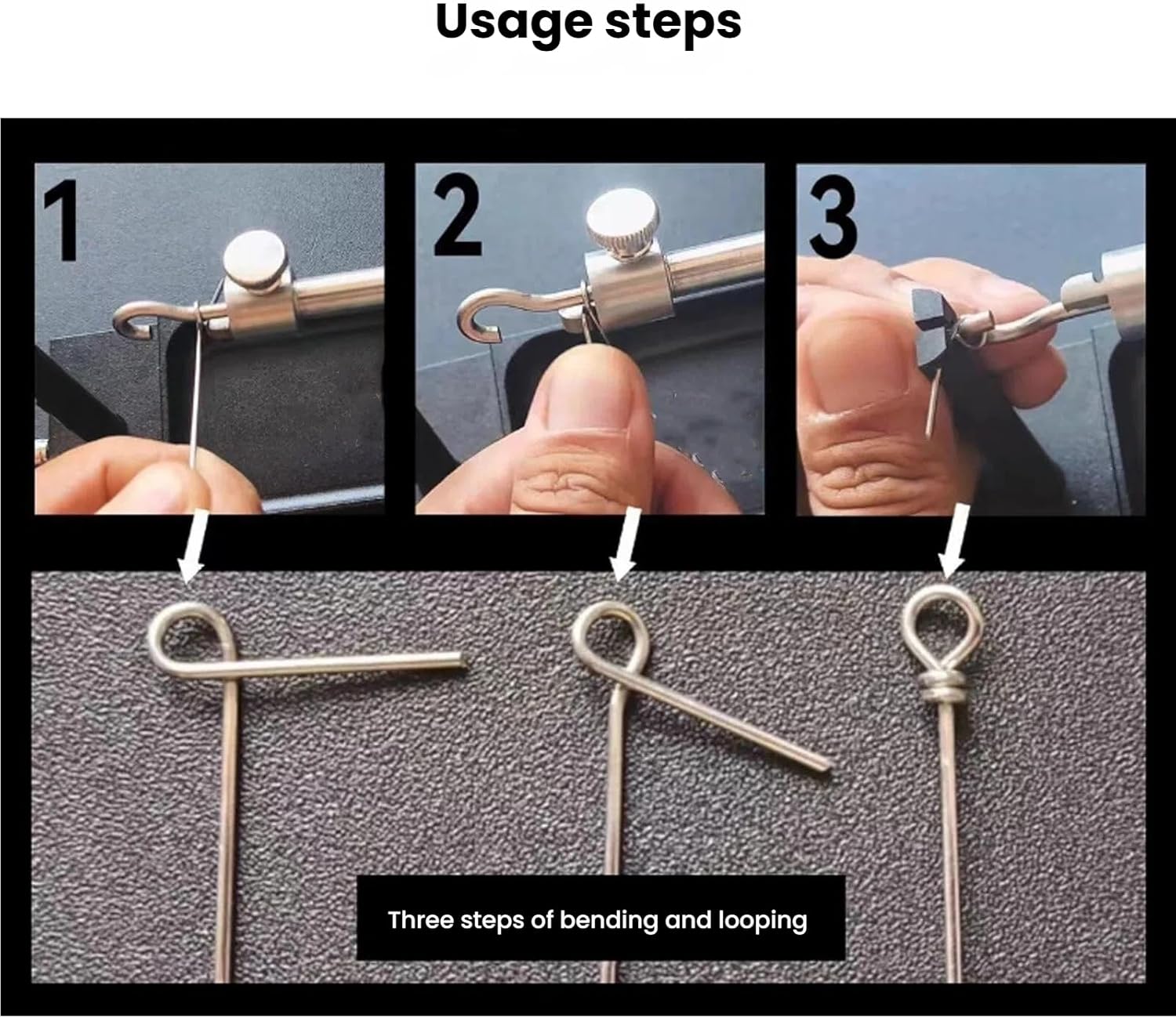 Usage steps

1

2

3

Three steps of bending and looping