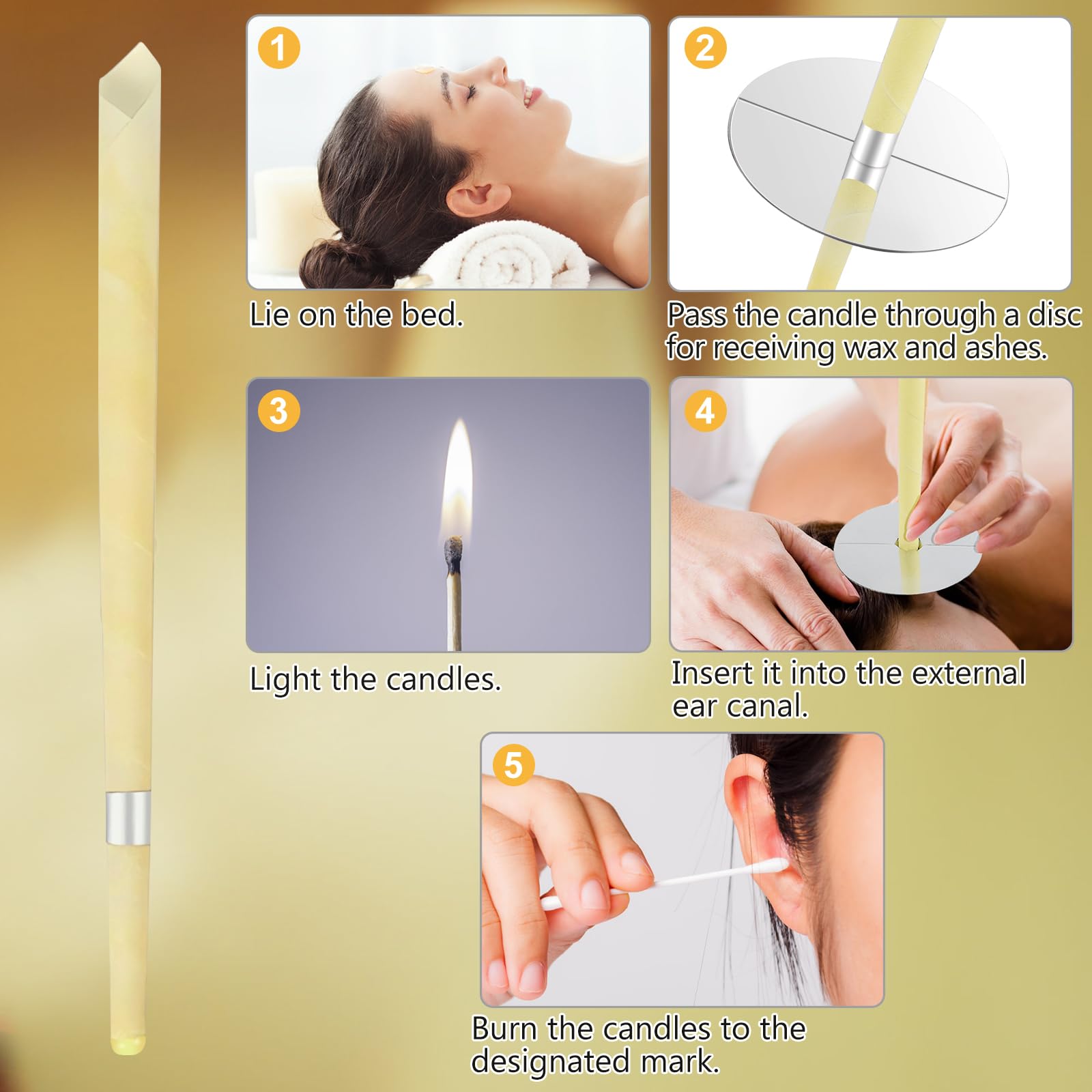 1
Lie on the bed.

2
Pass the candle through a disc for receiving wax and ashes.

3
Light the candles.

4
Insert it into the external ear canal.

5
Burn the candles to the designated mark.