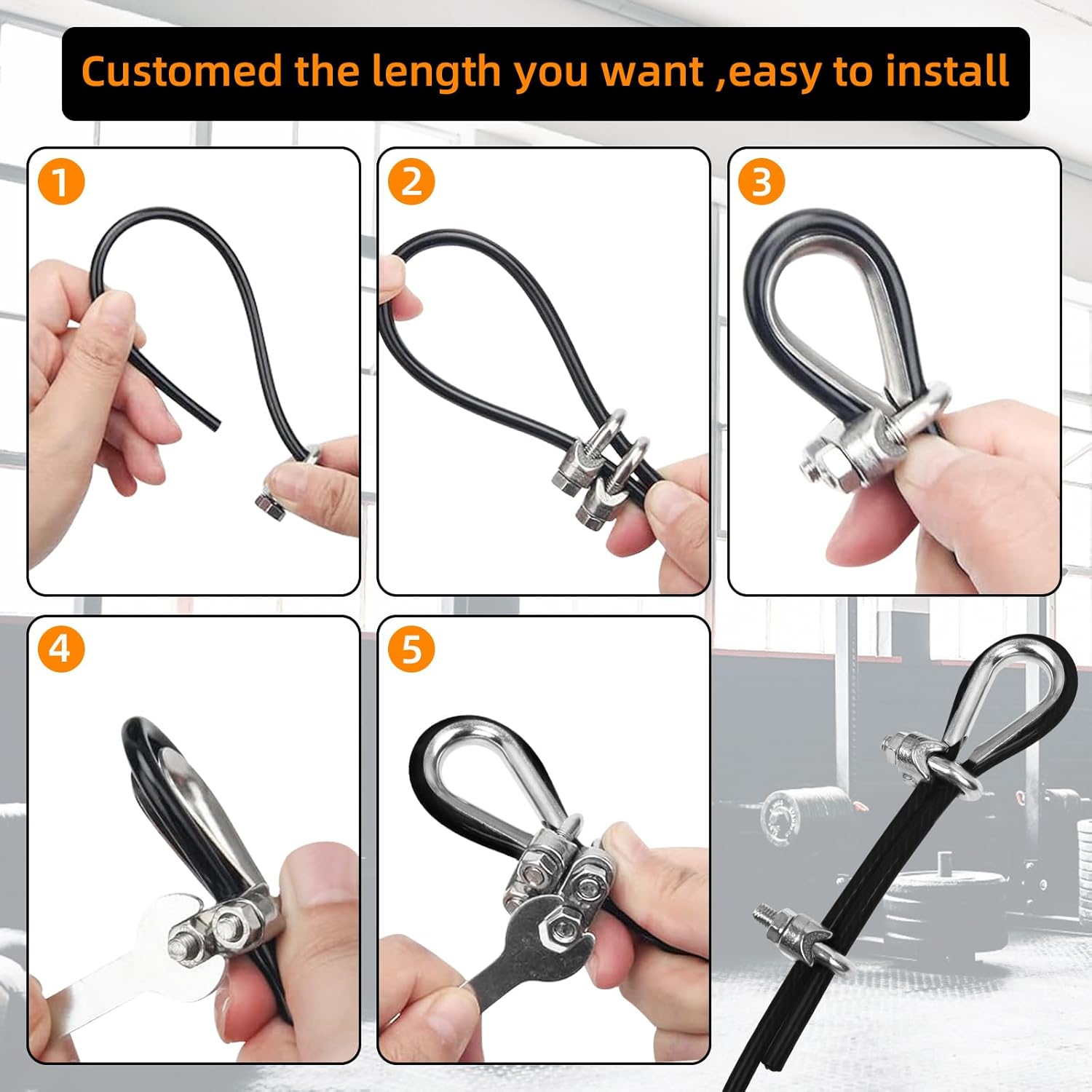 Customed the length you want ,easy to install

1

2

3

4

5